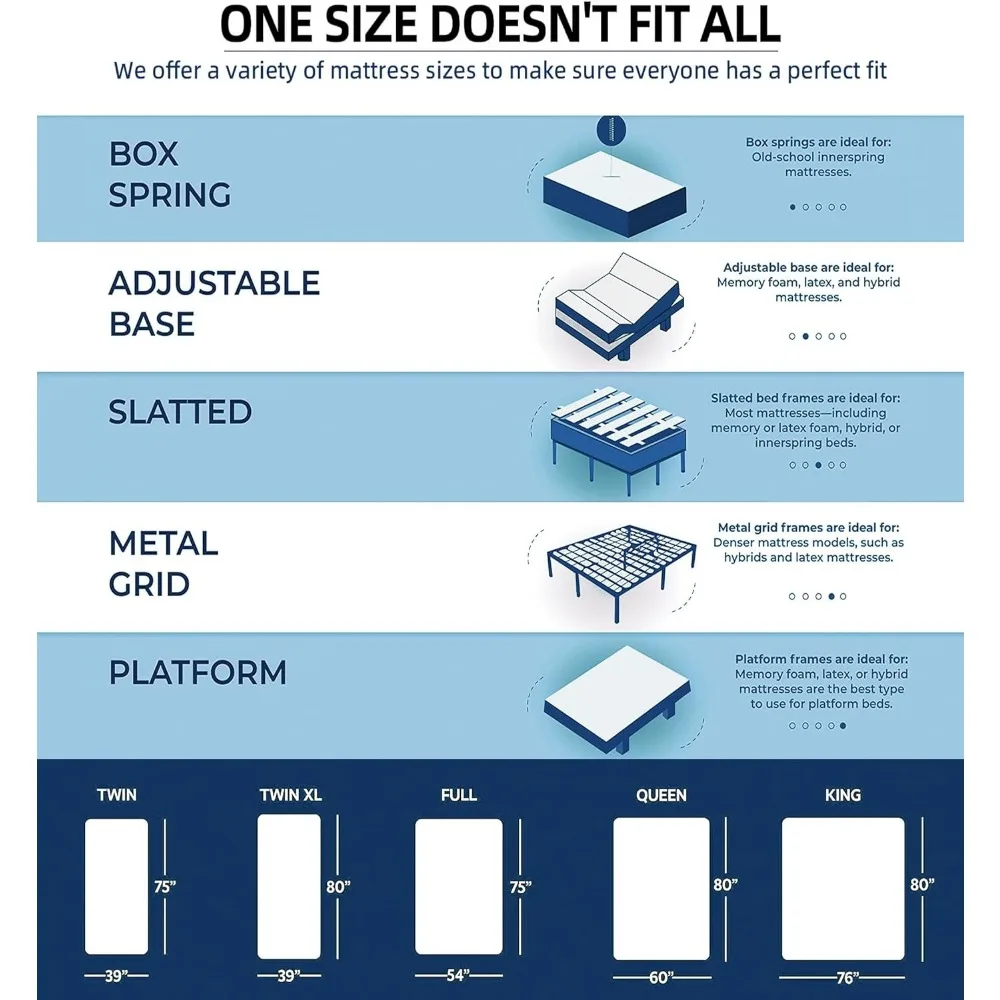 ONE SIZE DOESN'T FIT ALL

We offer a variety of mattress sizes to make sure everyone has a perfect fit

BOX SPRING

Box springs are ideal for: Old-school innerspring mattresses.

ADJUSTABLE BASE

Adjustable base are ideal for: Memory foam, latex, and hybrid mattresses.

SLATTED

Slatted bed frames are ideal for: Most mattresses—including memory or latex foam, hybrid, or innerspring beds.

METAL GRID

Metal grid frames are ideal for: Denser mattress models, such as hybrids and latex mattresses.

PLATFORM

Platform frames are ideal for: Memory foam, latex, or hybrid mattresses are the best type to use for platform beds.

TWIN
75"
39"

TWIN XL
80"
39"

FULL
75"
54"

QUEEN
80"
60"

KING
80"
76"