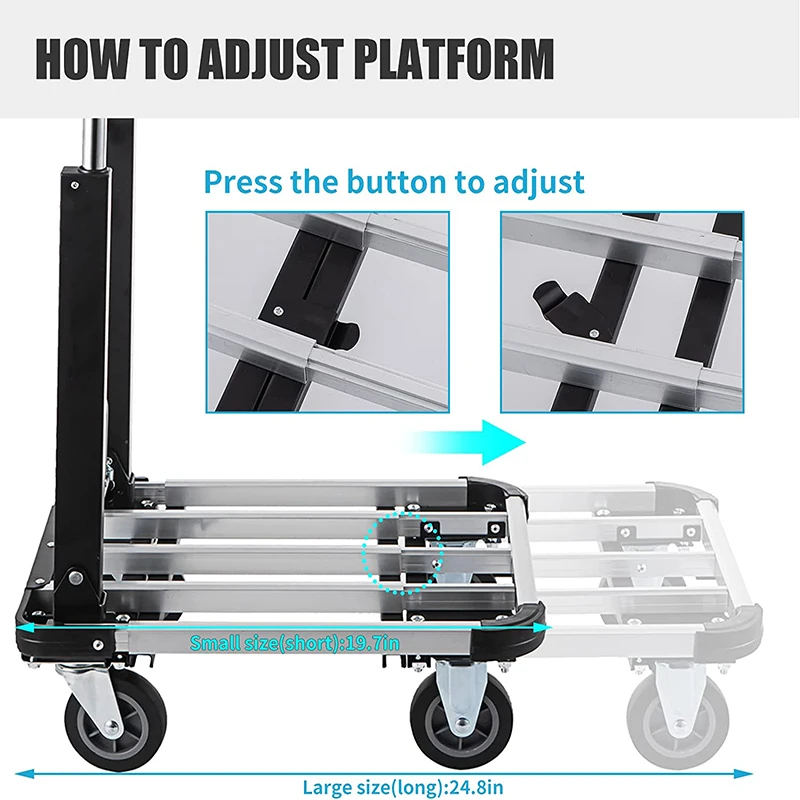 HOW TO ADJUST PLATFORM

Press the button to adjust

Small size(short):19.7in

Large size(long):24.8in