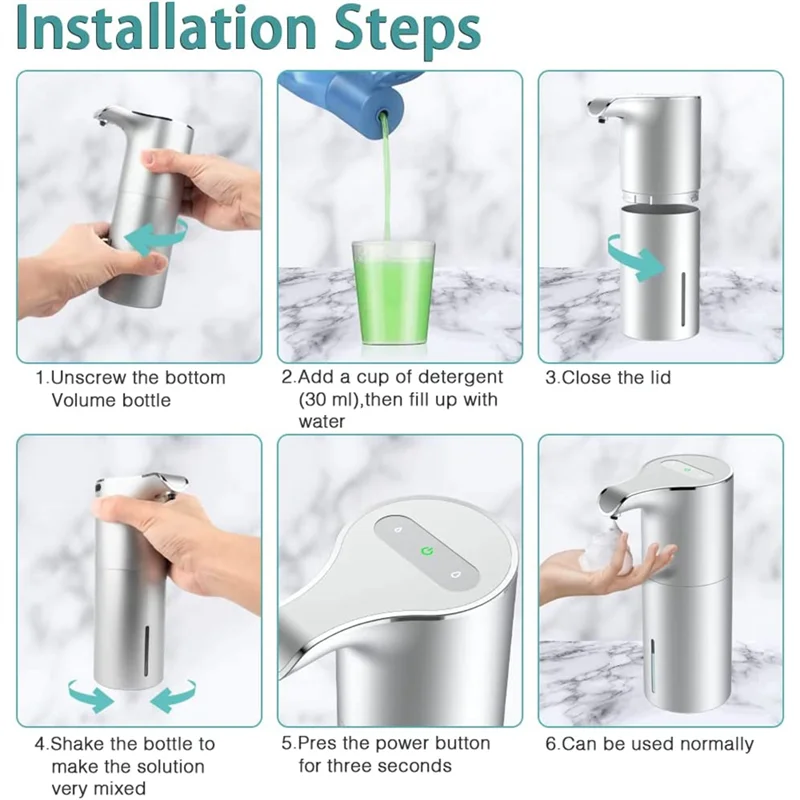 Installation Steps

1.Unscrew the bottom Volume bottle

2.Add a cup of detergent (30 ml),then fill up with water

3.Close the lid

4.Shake the bottle to make the solution very mixed

5.Pres the power button for three seconds

6.Can be used normally