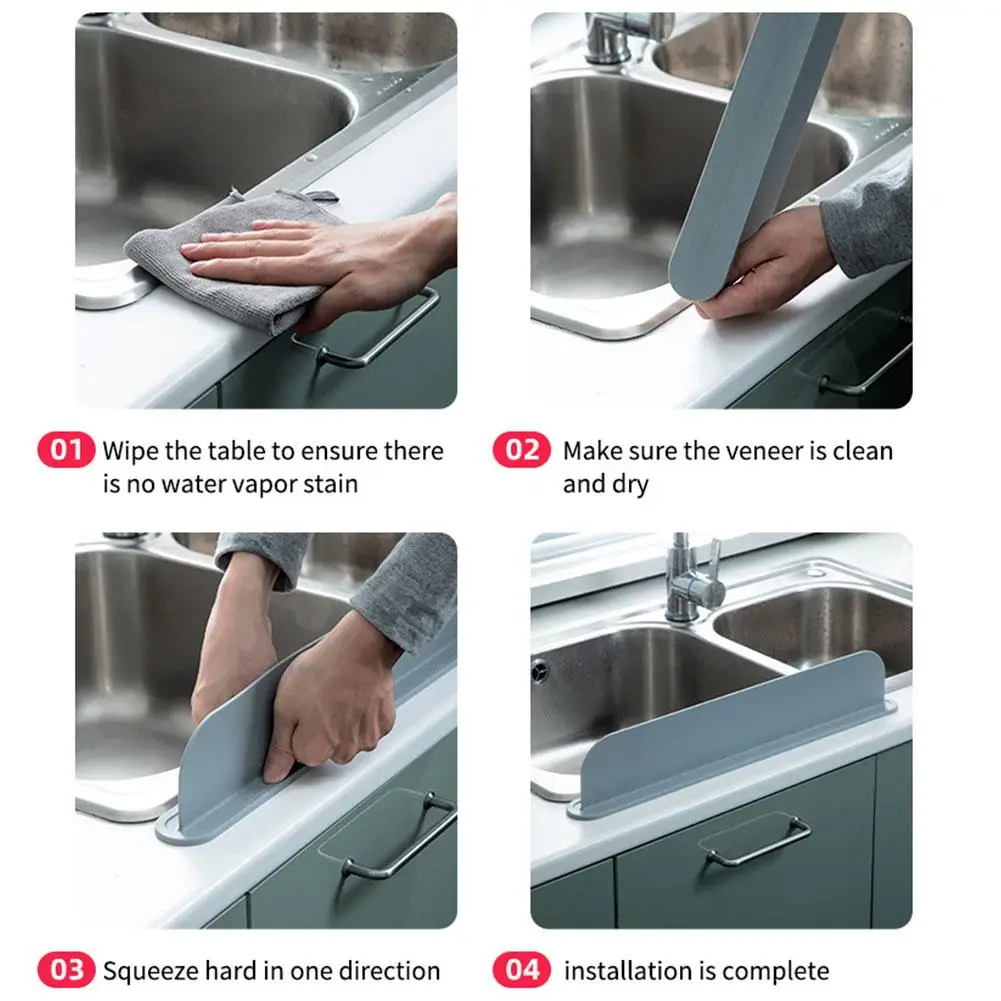 01 Wipe the table to ensure there is no water vapor stain

02 Make sure the veneer is clean and dry

03 Squeeze hard in one direction

04 installation is complete