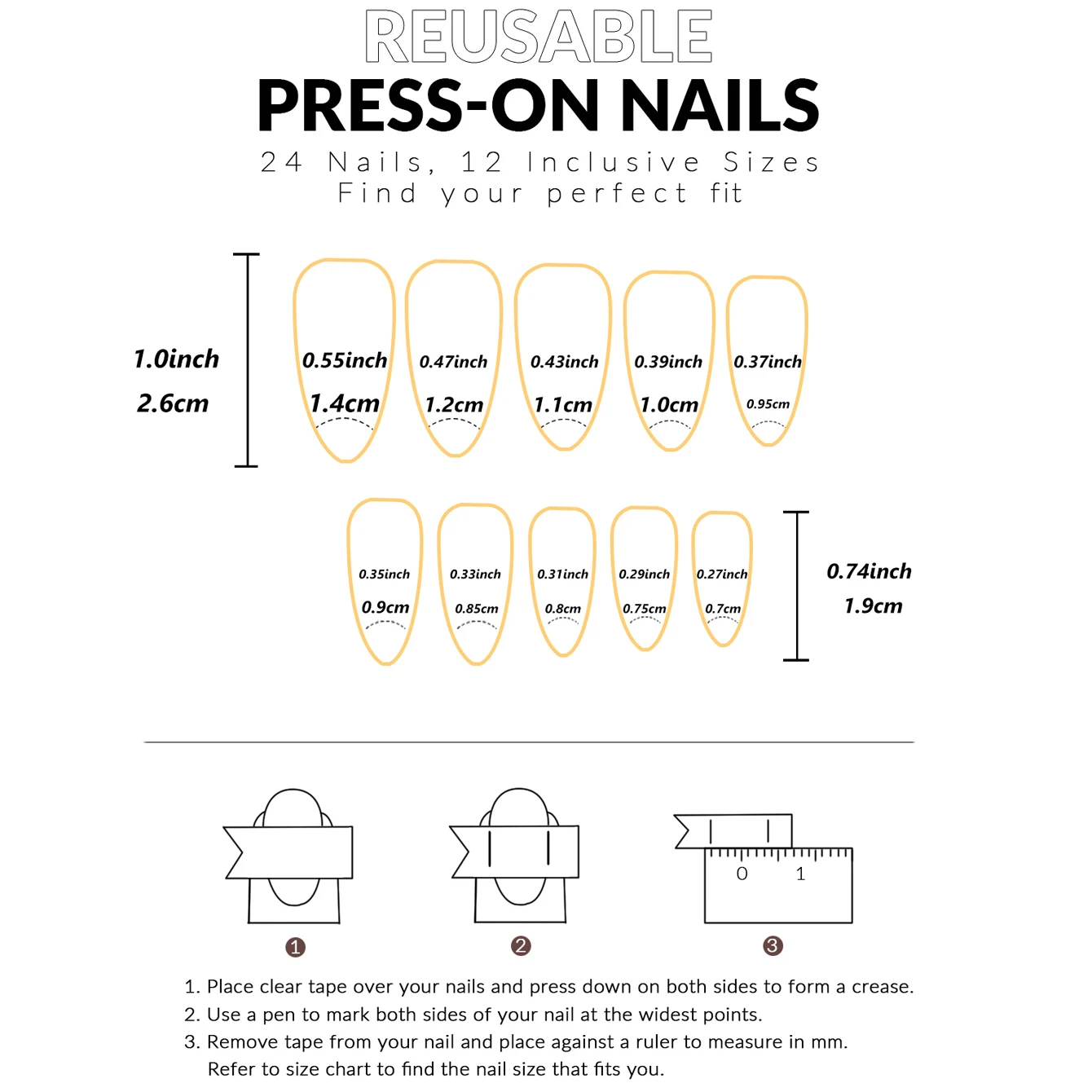 REUSABLE
PRESS-ON NAILS
24 Nails, 12 Inclusive Sizes
Find your perfect fit

1.0inch
2.6cm

0.55inch
1.4cm

0.47inch
1.2cm

0.43inch
1.1cm

0.39inch
1.0cm

0.37inch
0.95cm

0.35inch
0.9cm

0.33inch
0.85cm

0.31inch
0.8cm

0.29inch
0.75cm

0.27inch
0.7cm

0.74inch
1.9cm

0 1

1

2

3

1. Place clear tape over your nails and press down on both sides to form a crease.
2. Use a pen to mark both sides of your nail at the widest points.
3. Remove tape from your nail and place against a ruler to measure in mm.
Refer to size chart to find the nail size that fits you.