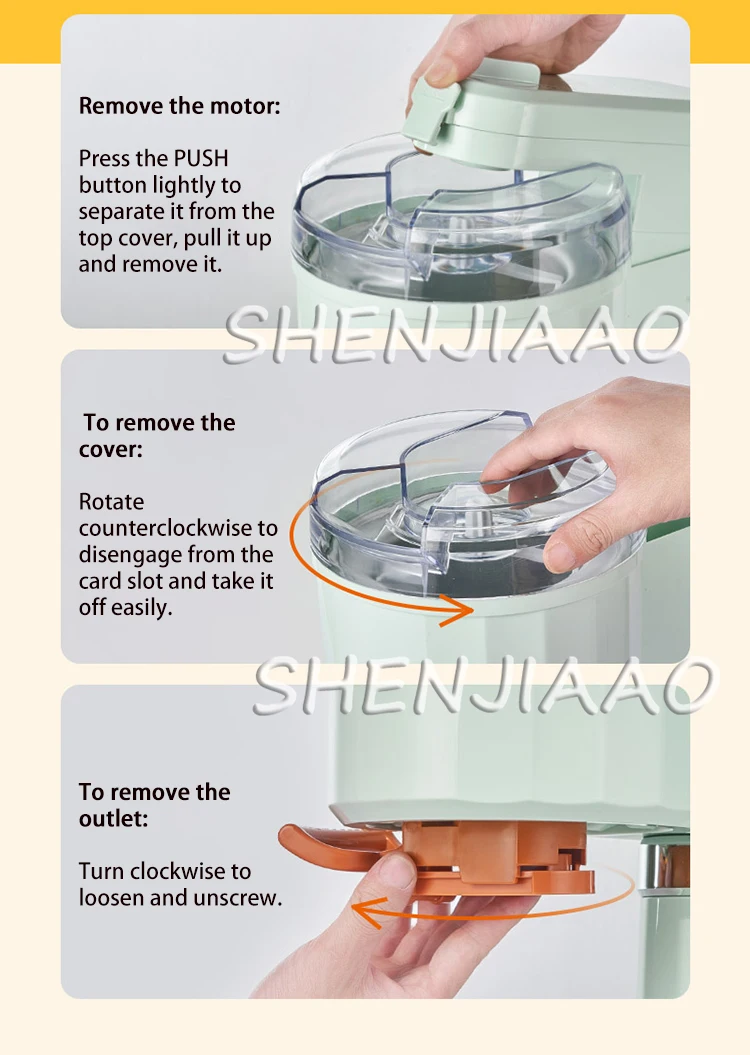 Remove the motor:

Press the PUSH button lightly to separate it from the top cover, pull it up and remove it.

SHENJIAAO

To remove the cover:

Rotate counterclockwise to disengage from the card slot and take it off easily.

SHENJIAAO

To remove the outlet:

Turn clockwise to loosen and unscrew.