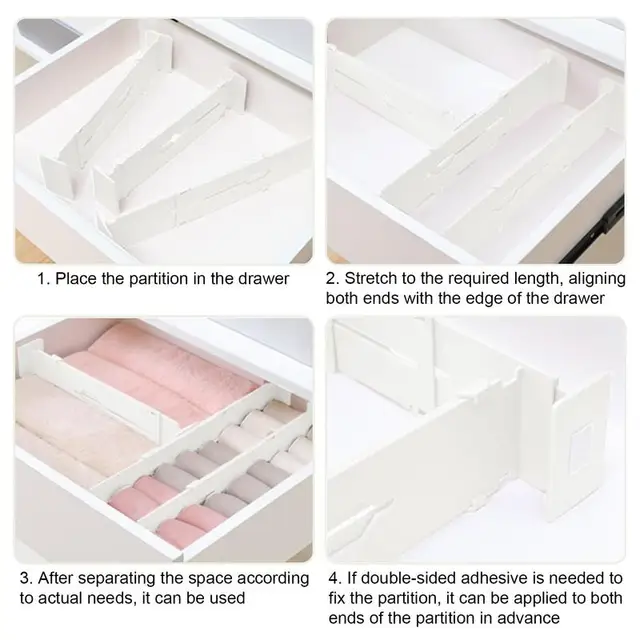 1. Place the partition in the drawer

2. Stretch to the required length, aligning both ends with the edge of the drawer

3. After separating the space according to actual needs, it can be used

4. If double-sided adhesive is needed to fix the partition, it can be applied to both ends of the partition in advance