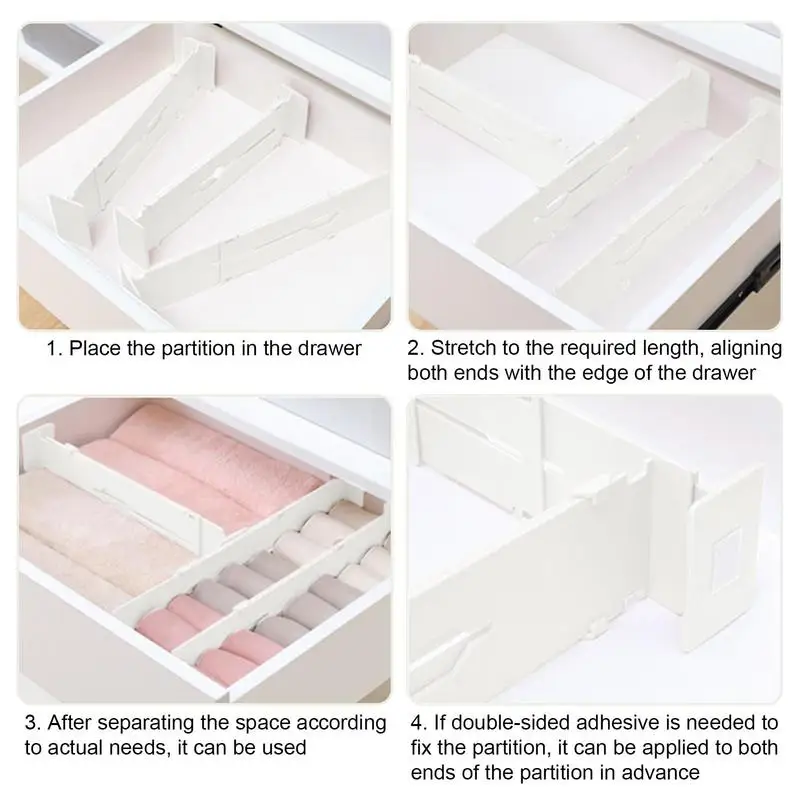 1. Place the partition in the drawer

2. Stretch to the required length, aligning both ends with the edge of the drawer

3. After separating the space according to actual needs, it can be used

4. If double-sided adhesive is needed to fix the partition, it can be applied to both ends of the partition in advance