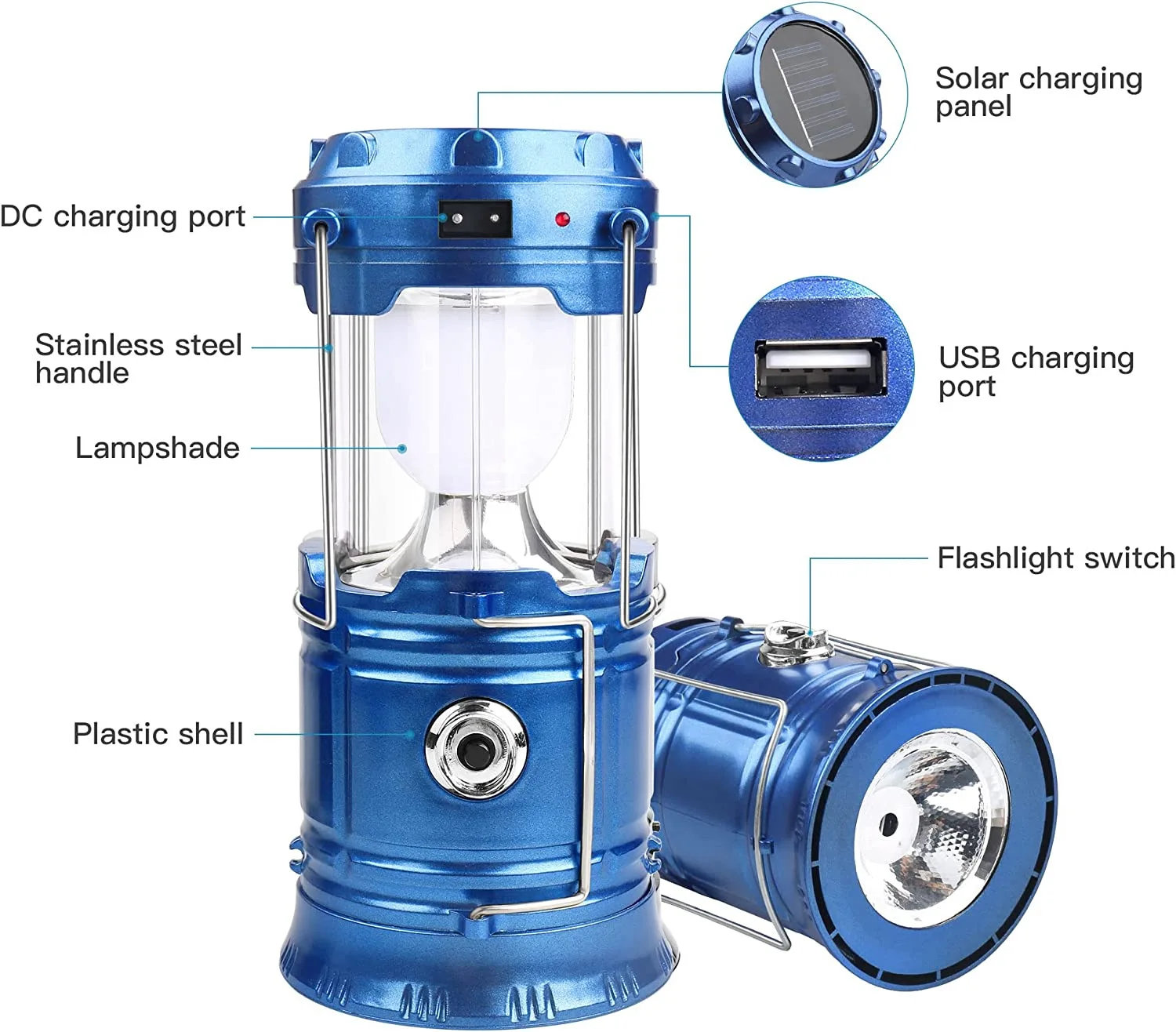 Solar charging panel

DC charging port

Stainless steel handle

USB charging port

Lampshade

Flashlight switch

Plastic shell