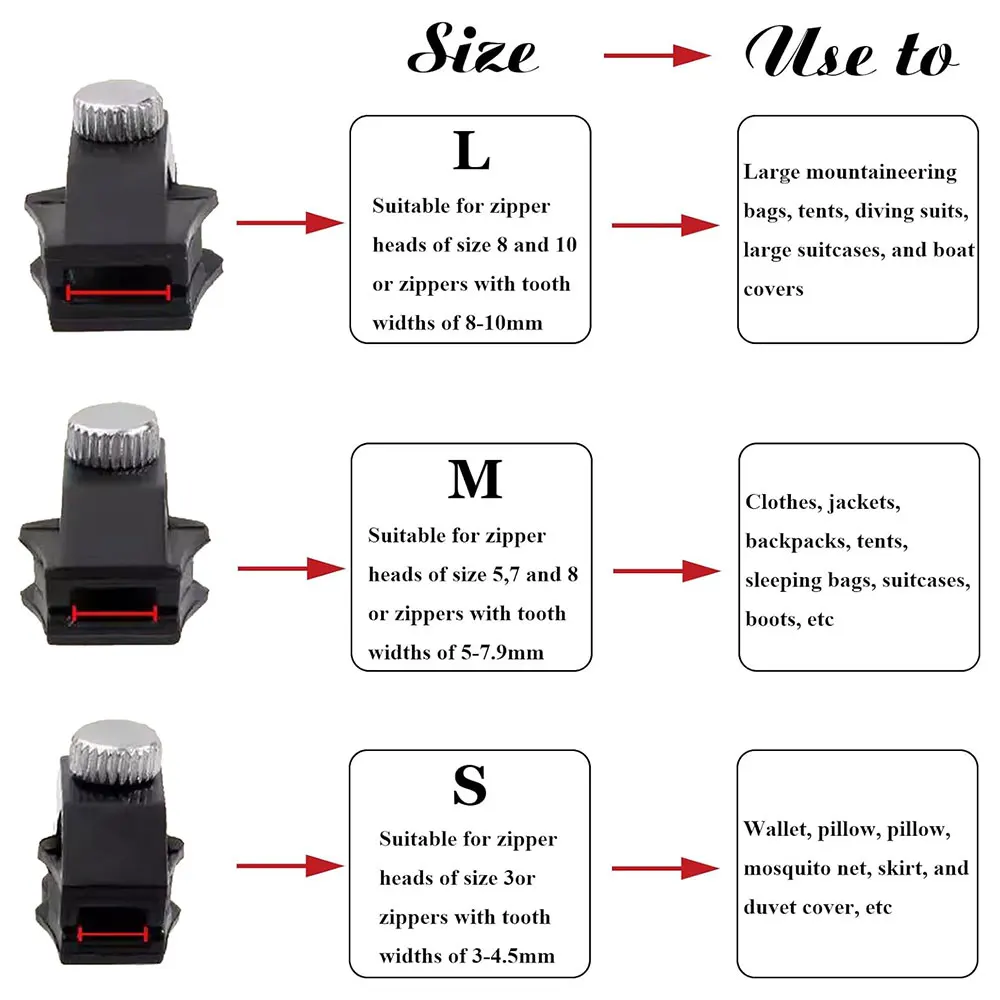 Size Use to

L
Suitable for zipper heads of size 8 and 10 or zippers with tooth widths of 8-10mm

Large mountaineering bags, tents, diving suits, large suitcases, and boat covers

M
Suitable for zipper heads of size 5,7 and 8 or zippers with tooth widths of 5-7.9mm

Clothes, jackets, backpacks, tents, sleeping bags, suitcases, boots, etc

S
Suitable for zipper heads of size 3or zippers with tooth widths of 3-4.5mm

Wallet, pillow, pillow, mosquito net, skirt, and duvet cover, etc