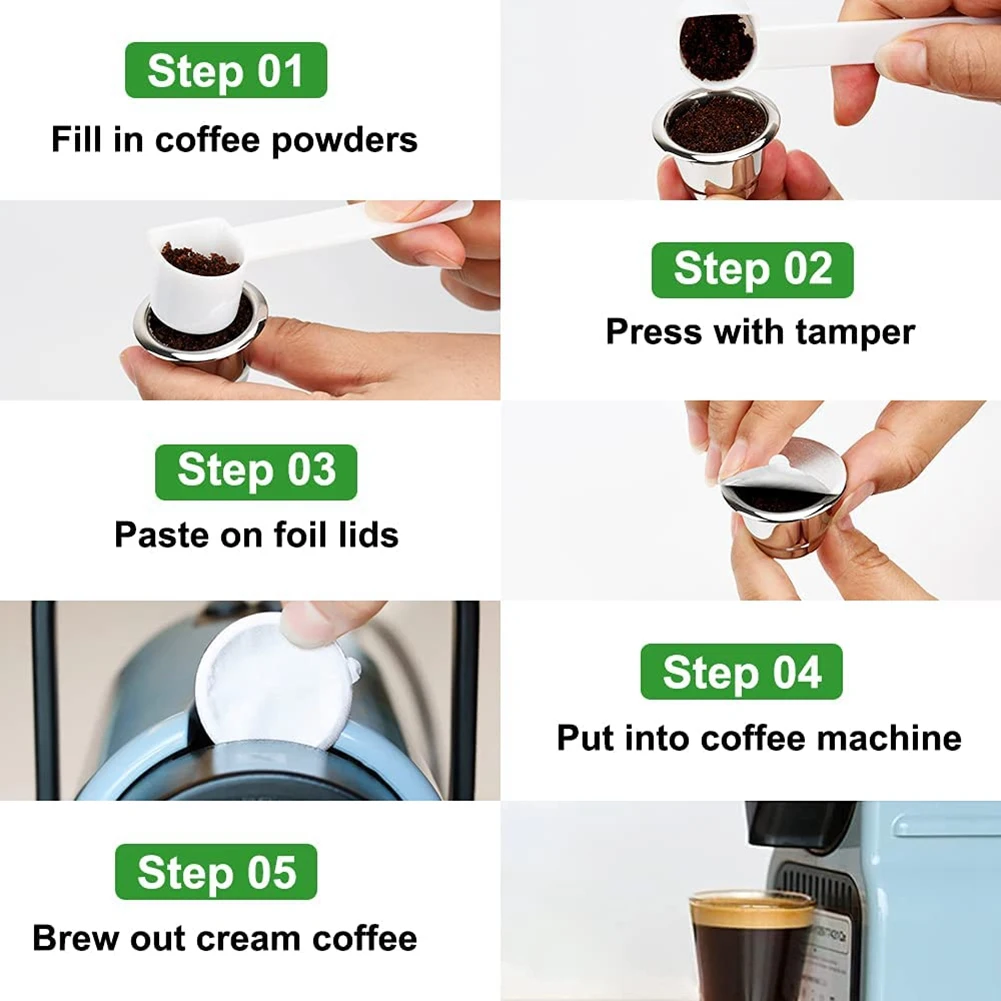 Step 01
Fill in coffee powders

Step 02
Press with tamper

Step 03
Paste on foil lids

Step 04
Put into coffee machine

Step 05
Brew out cream coffee