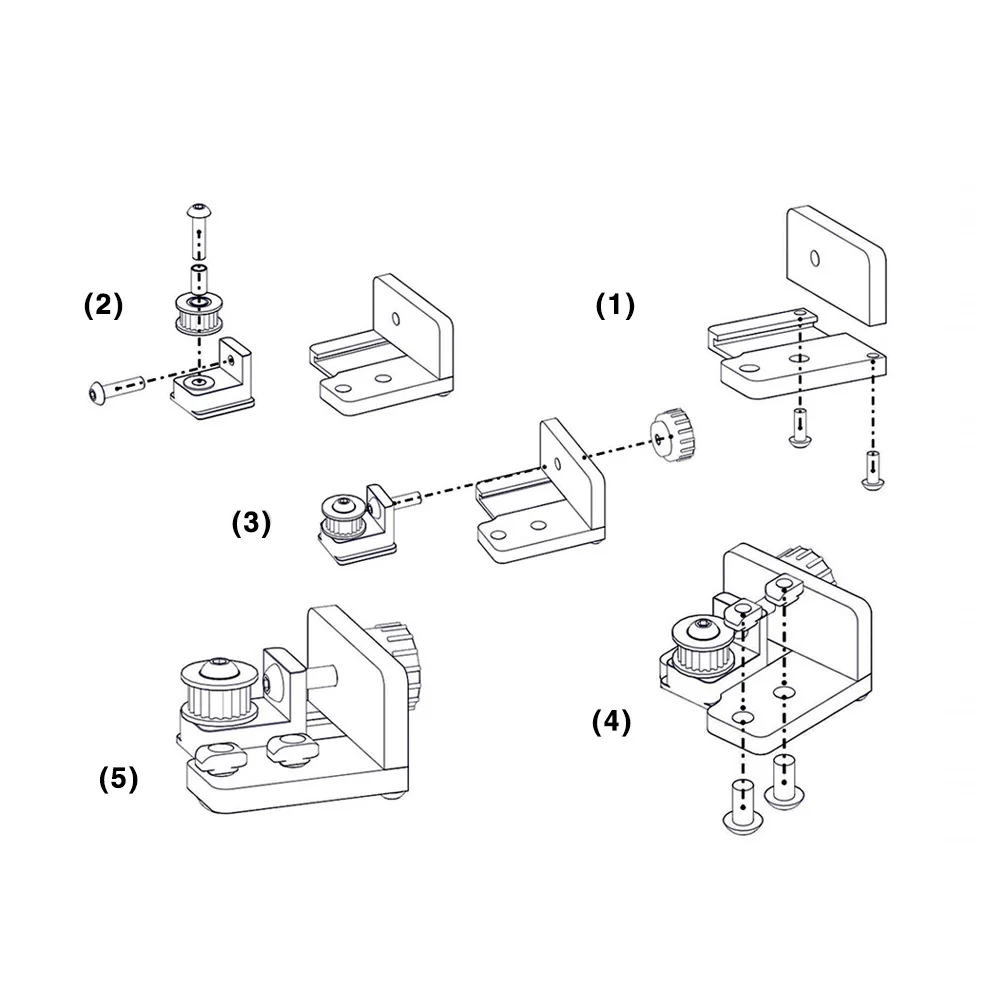 (2)

(1)

(3)

(4)

(5)