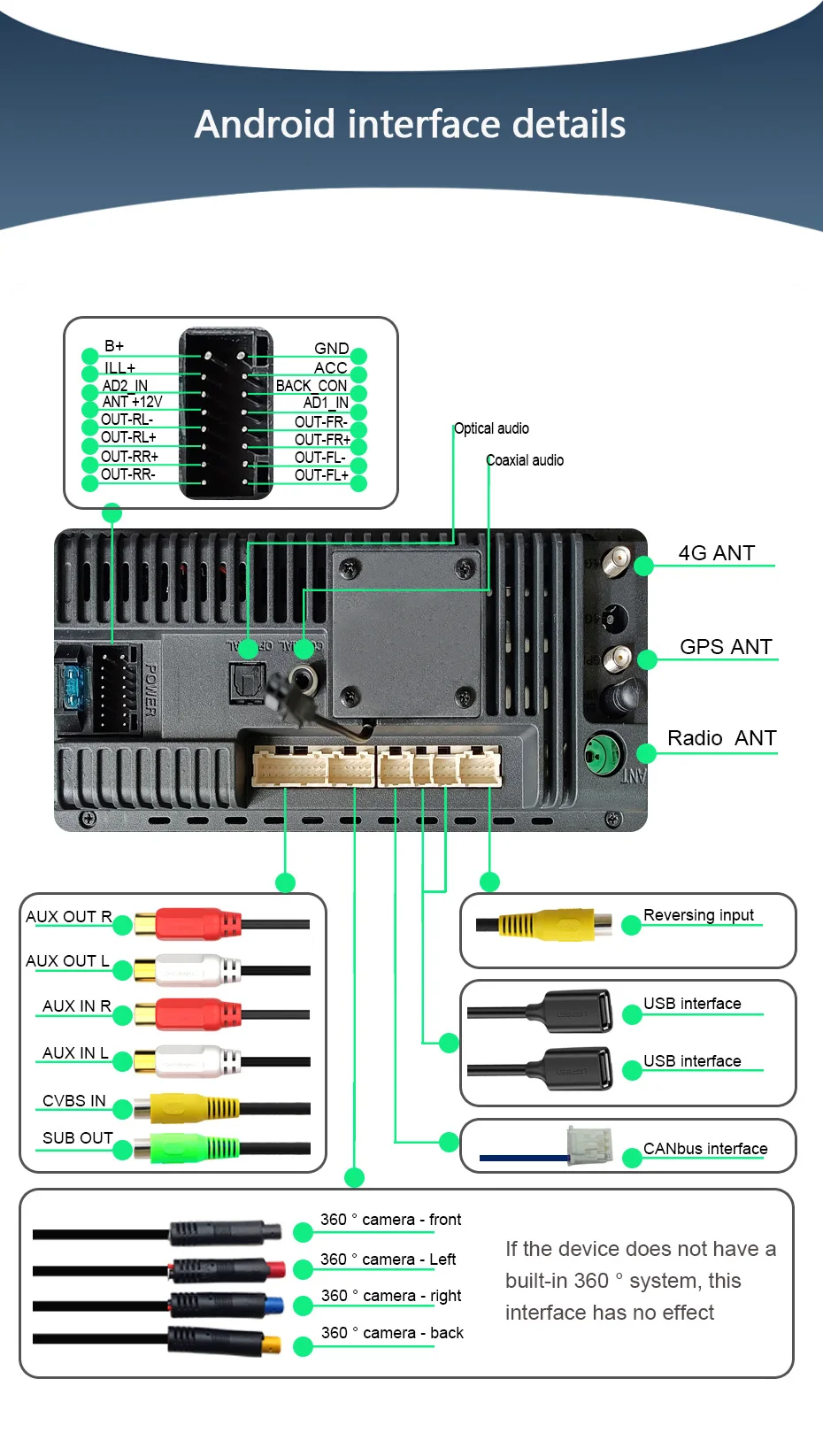 Android interface details

B+
ILL+
AD2_IN
ANT +12V
OUT-RL-
OUT-RL+
OUT-RR+
OUT-RR-

GND
ACC
BACK_CON
AD1_IN
OUT-FR-
OUT-FR+
OUT-FL-
OUT-FL+

Optical audio
Coaxial audio

4G ANT
GPS ANT
Radio ANT

POWER
ANT

AUX OUT R
AUX OUT L
AUX IN R
AUX IN L
CVBS IN
SUB OUT

Reversing input
USB interface
USB interface
CANbus interface

360 ° camera - front
360 ° camera - Left
360 ° camera - right
360 ° camera - back

If the device does not have a built-in 360 ° system, this interface has no effect