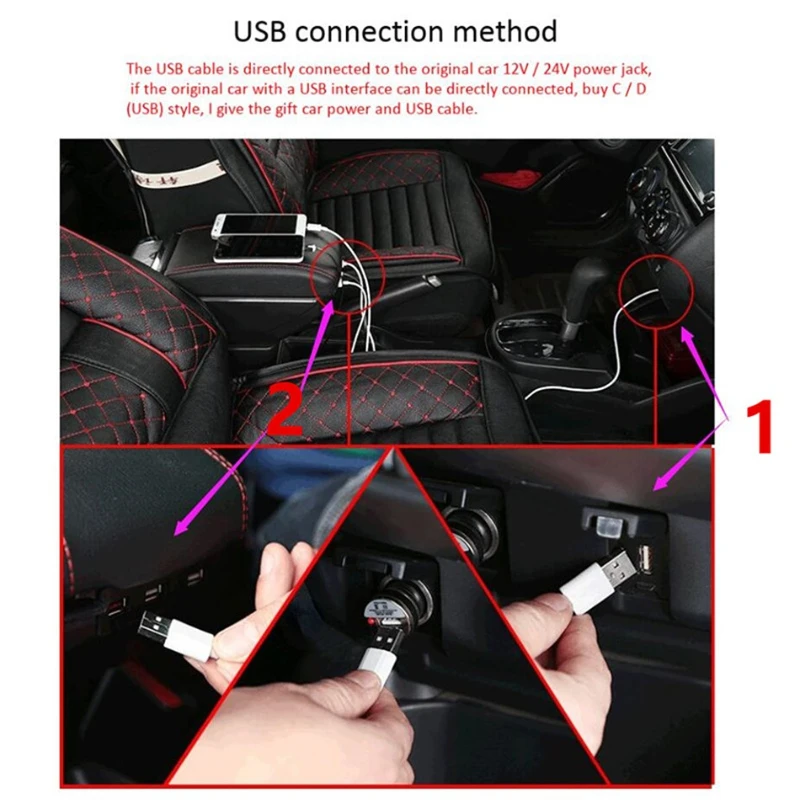 USB connection method

The USB cable is directly connected to the original car 12V / 24V power jack, if the original car with a USB interface can be directly connected, buy C / D (USB) style, I give the gift car power and USB cable.

2

1