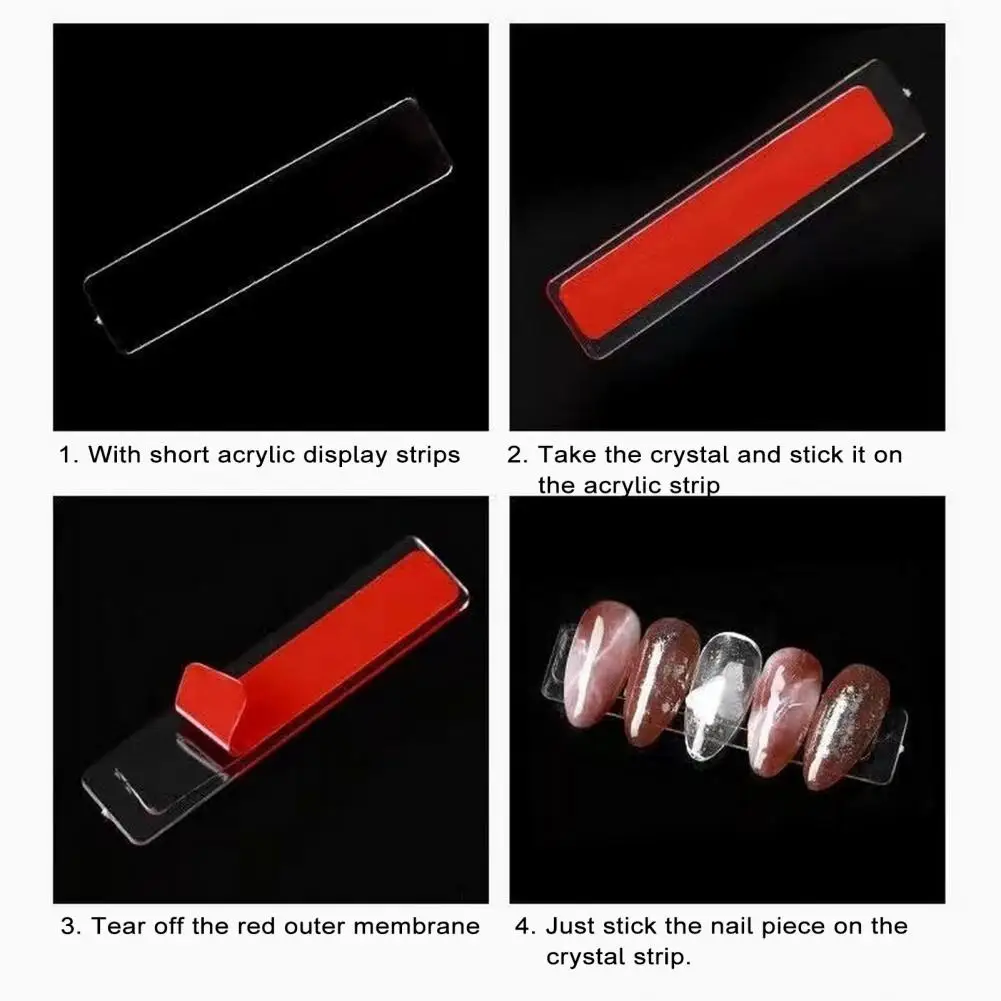 1. With short acrylic display strips

2. Take the crystal and stick it on the acrylic strip

3. Tear off the red outer membrane

4. Just stick the nail piece on the crystal strip.