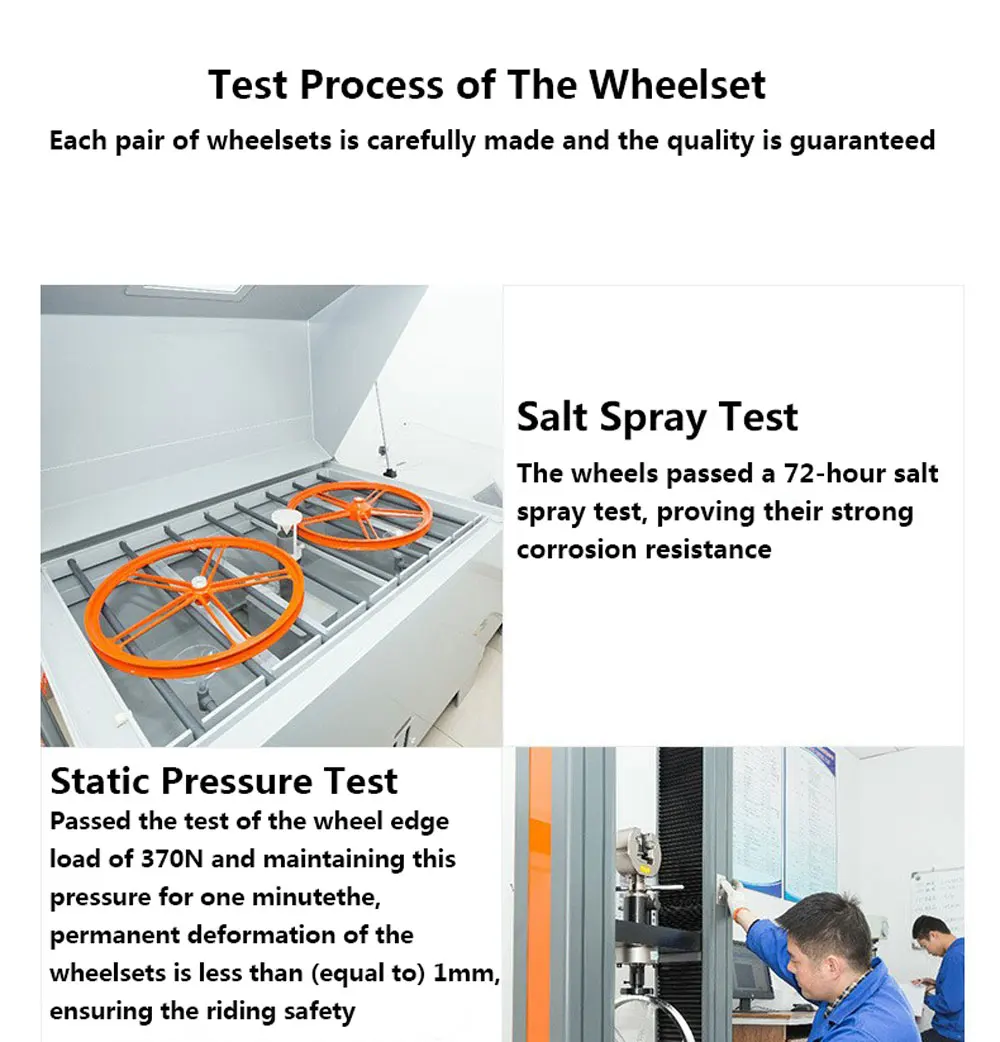 Test Process of The Wheelset

Each pair of wheelsets is carefully made and the quality is guaranteed

Salt Spray Test

The wheels passed a 72-hour salt spray test, proving their strong corrosion resistance

Static Pressure Test

Passed the test of the wheel edge load of 370N and maintaining this pressure for one minutethe, permanent deformation of the wheelsets is less than (equal to) 1mm, ensuring the riding safety