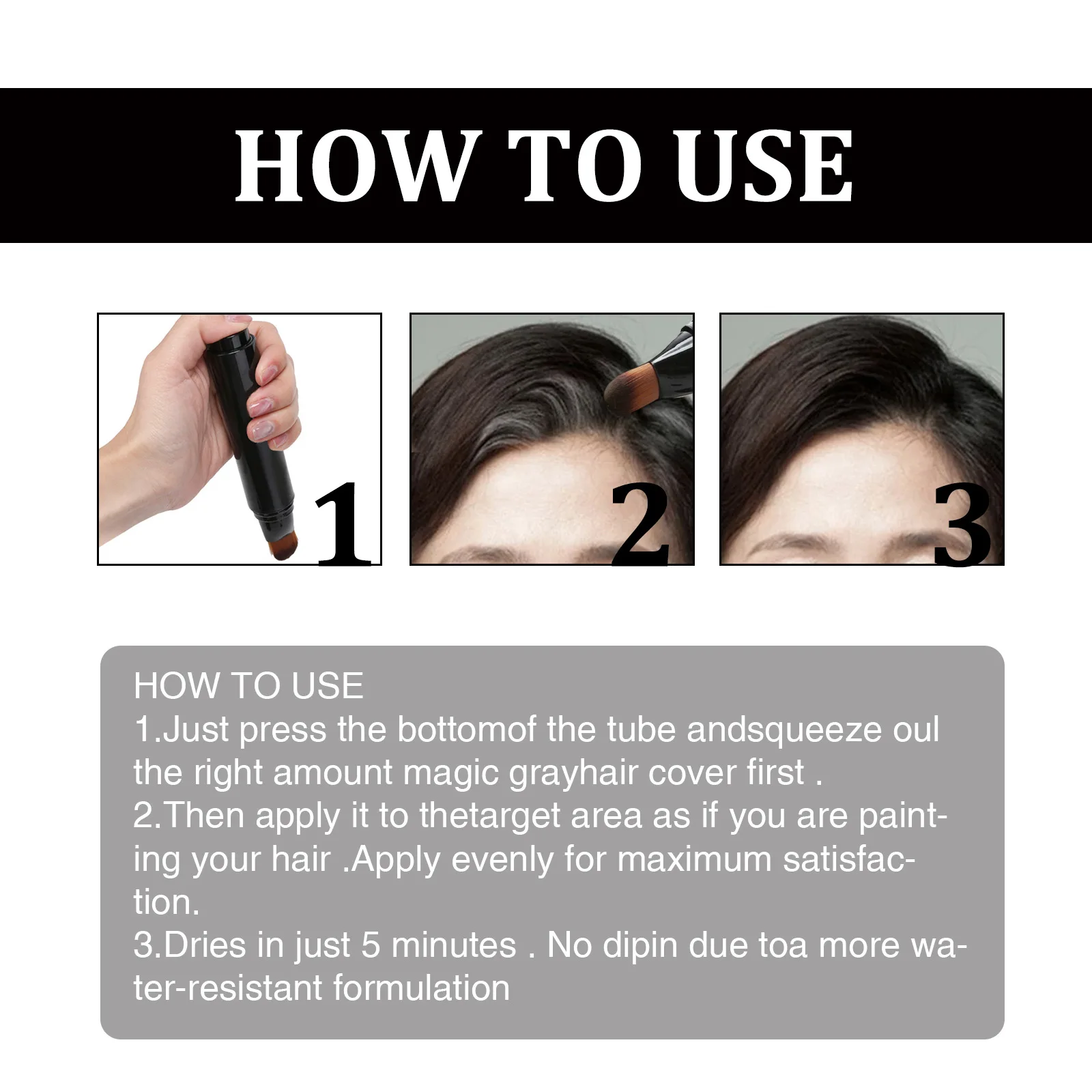 HOW TO USE

1

2

3

HOW TO USE
1.Just press the bottomof the tube andsqueeze oul the right amount magic grayhair cover first .
2.Then apply it to thetarget area as if you are painting your hair .Apply evenly for maximum satisfaction.
3.Dries in just 5 minutes . No dipin due toa more water-resistant formulation