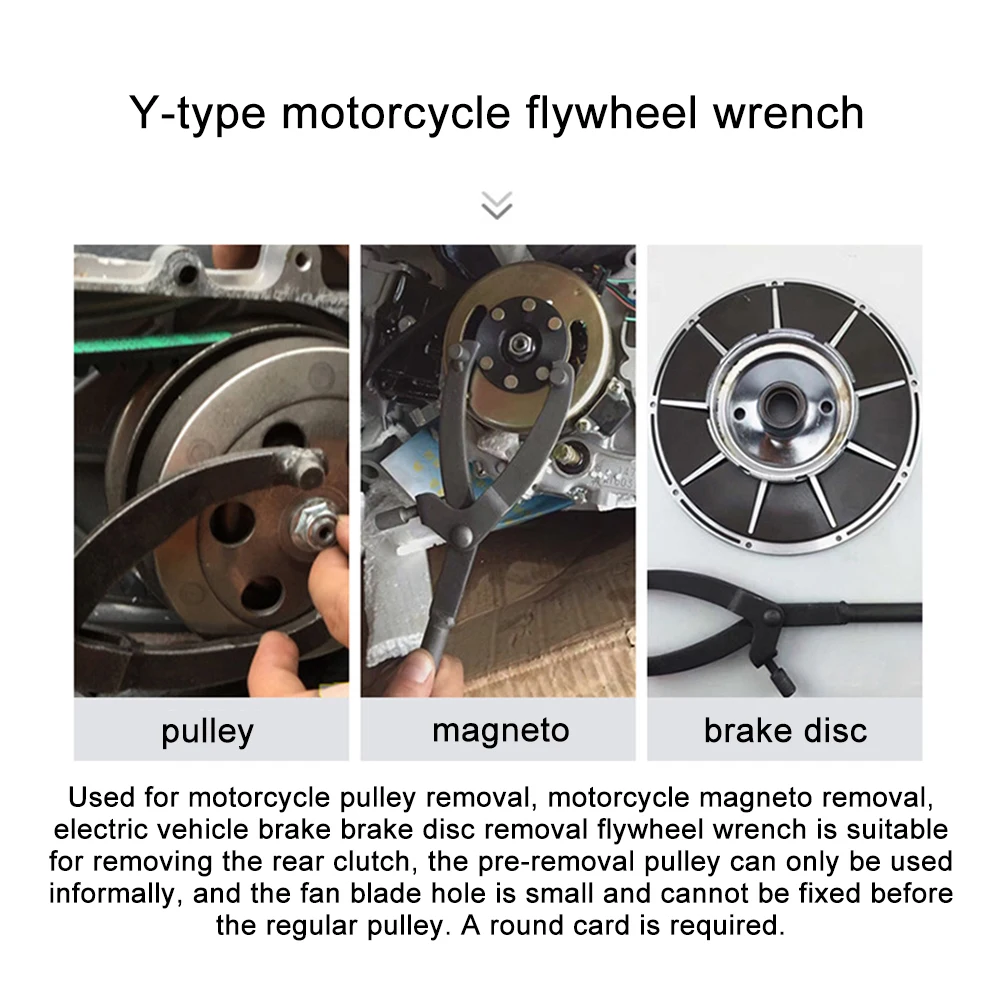 Y-type motorcycle flywheel wrench

pulley

magneto

brake disc

Used for motorcycle pulley removal, motorcycle magneto removal, electric vehicle brake brake disc removal flywheel wrench is suitable for removing the rear clutch, the pre-removal pulley can only be used informally, and the fan blade hole is small and cannot be fixed before the regular pulley. A round card is required.