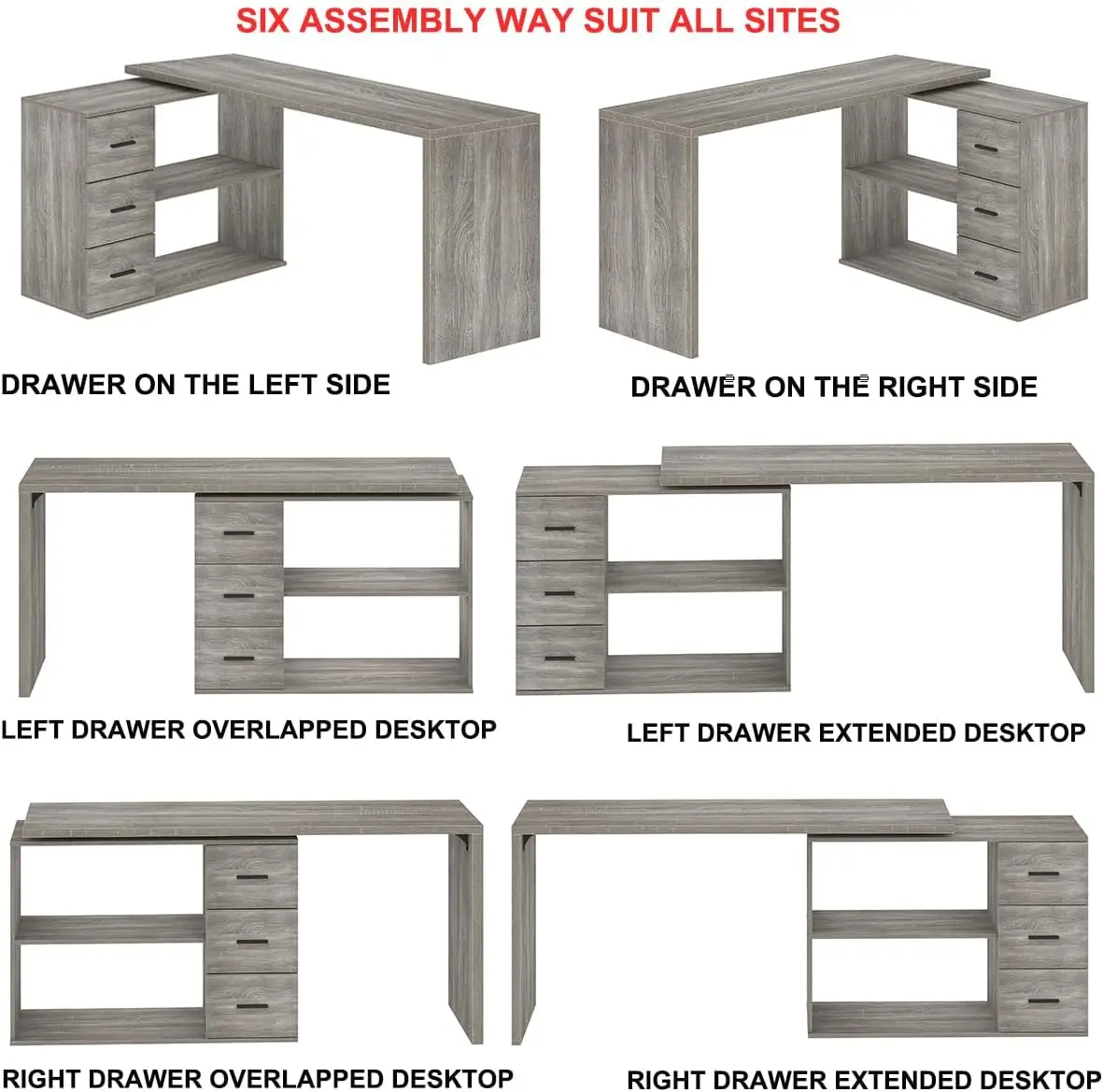 SIX ASSEMBLY WAY SUIT ALL SITES

DRAWER ON THE LEFT SIDE

DRAWER ON THE RIGHT SIDE

LEFT DRAWER OVERLAPPED DESKTOP

LEFT DRAWER EXTENDED DESKTOP

RIGHT DRAWER OVERLAPPED DESKTOP

RIGHT DRAWER EXTENDED DESKTOP