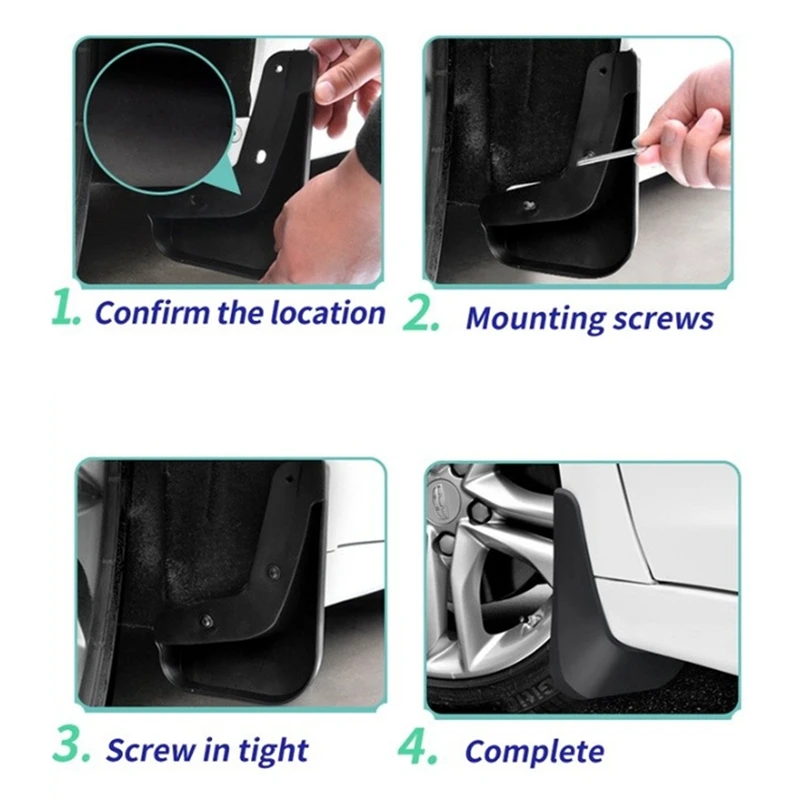 1. Confirm the location

2. Mounting screws

3. Screw in tight

4. Complete