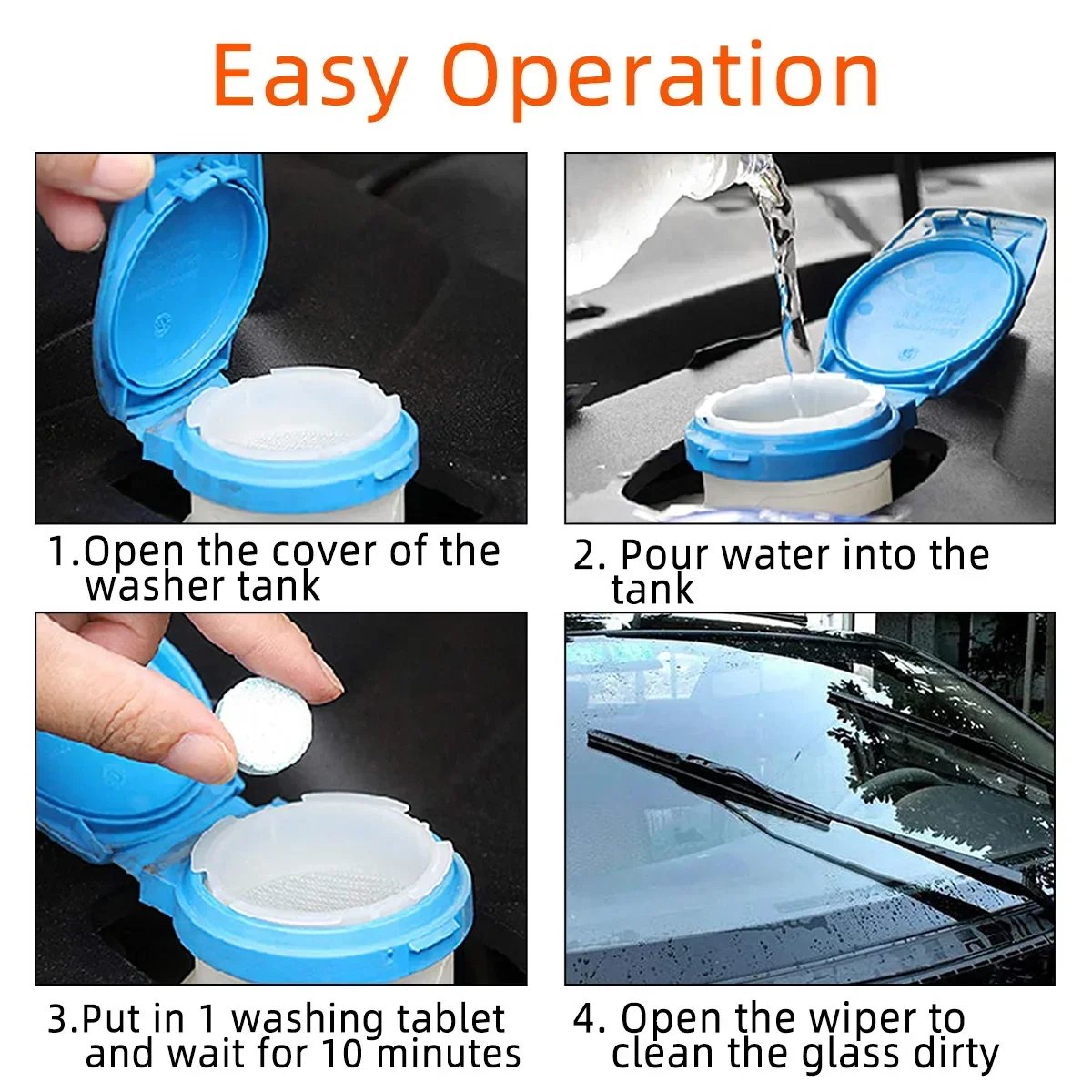 Easy Operation

1.Open the cover of the washer tank

2. Pour water into the tank

3.Put in 1 washing tablet and wait for 10 minutes

4. Open the wiper to clean the glass dirty