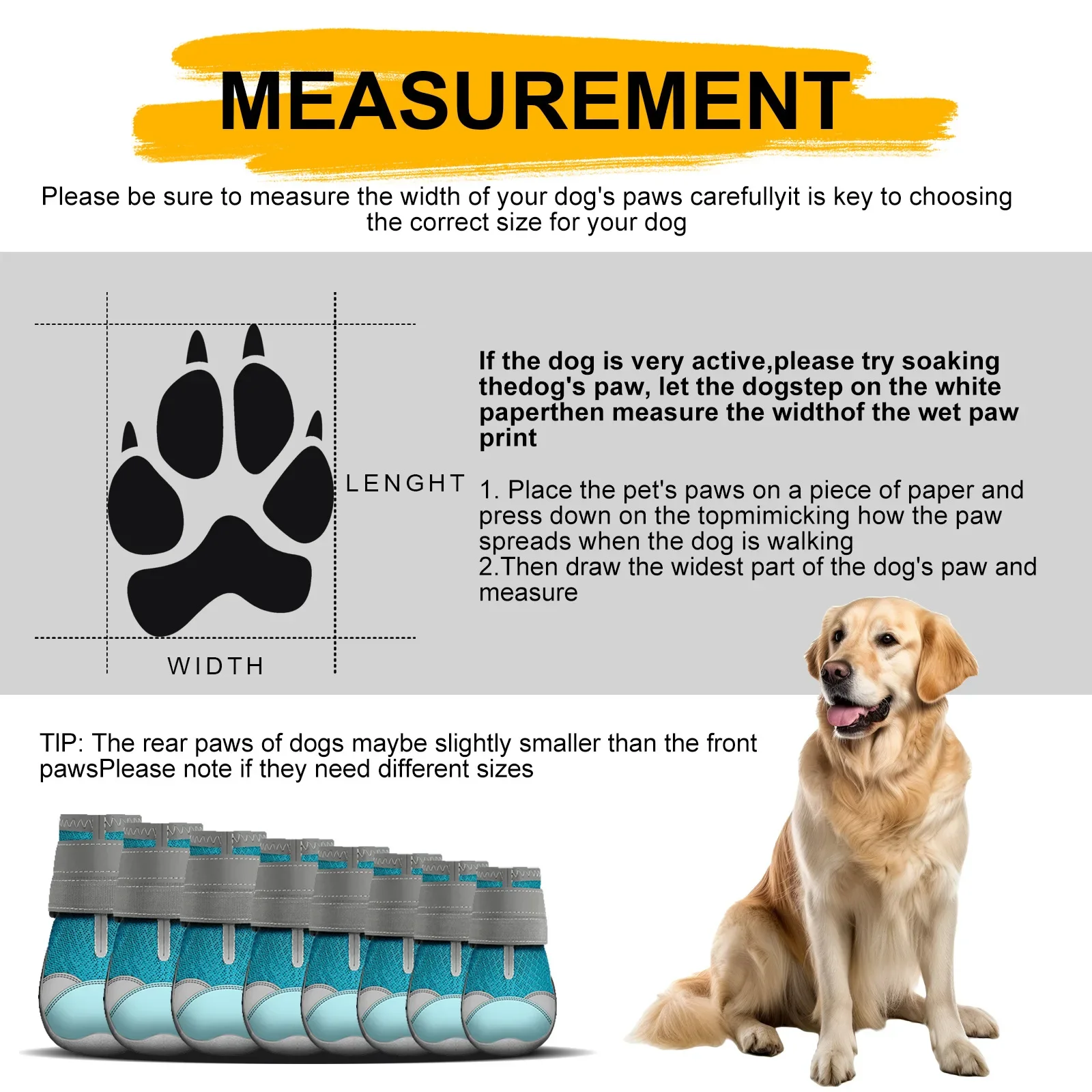 MEASUREMENT

Please be sure to measure the width of your dog's paws carefullyit is key to choosing the correct size for your dog

LENGHT

WIDTH

If the dog is very active,please try soaking thedog's paw, let the dogstep on the white paperthen measure the widthof the wet paw print

1. Place the pet's paws on a piece of paper and press down on the topmimicking how the paw spreads when the dog is walking
2.Then draw the widest part of the dog's paw and measure

TIP: The rear paws of dogs maybe slightly smaller than the front pawsPlease note if they need different sizes