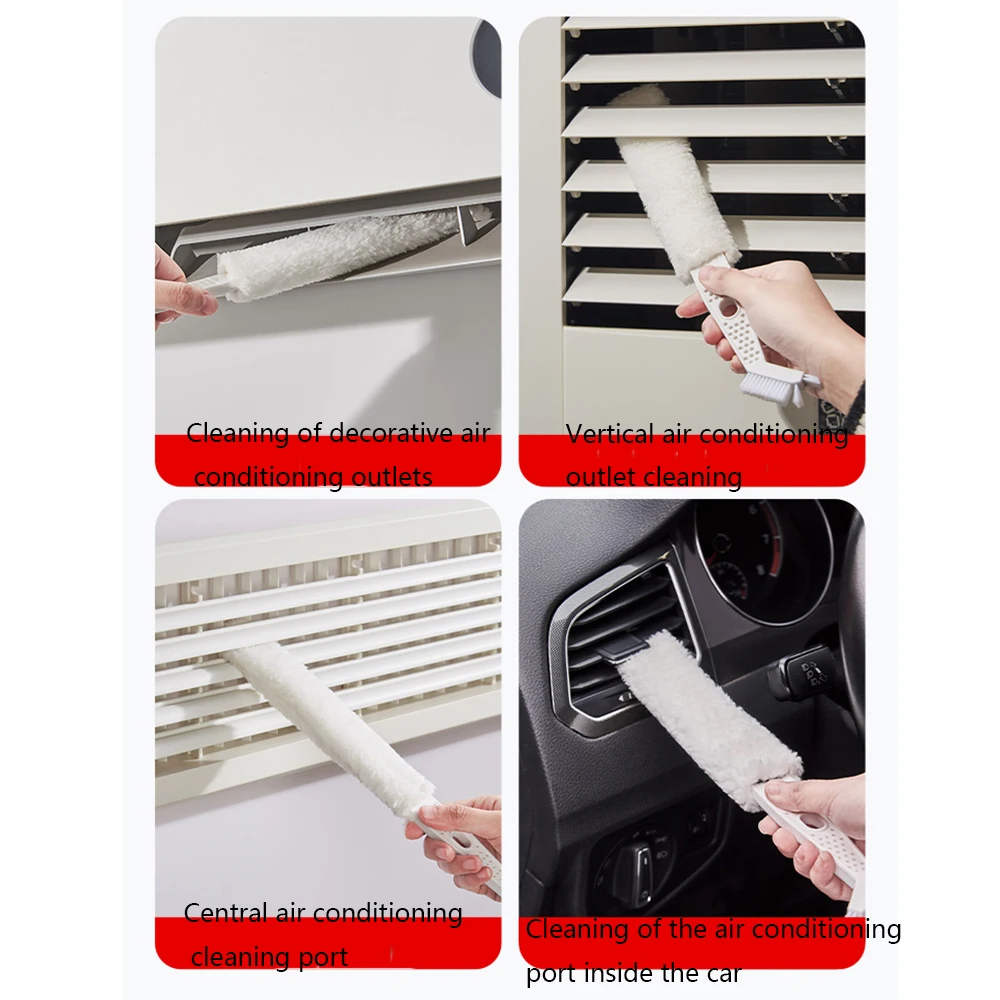 Cleaning of decorative air conditioning outlets

Vertical air conditioning outlet cleaning

Central air conditioning cleaning port

Cleaning of the air conditioning port inside the car