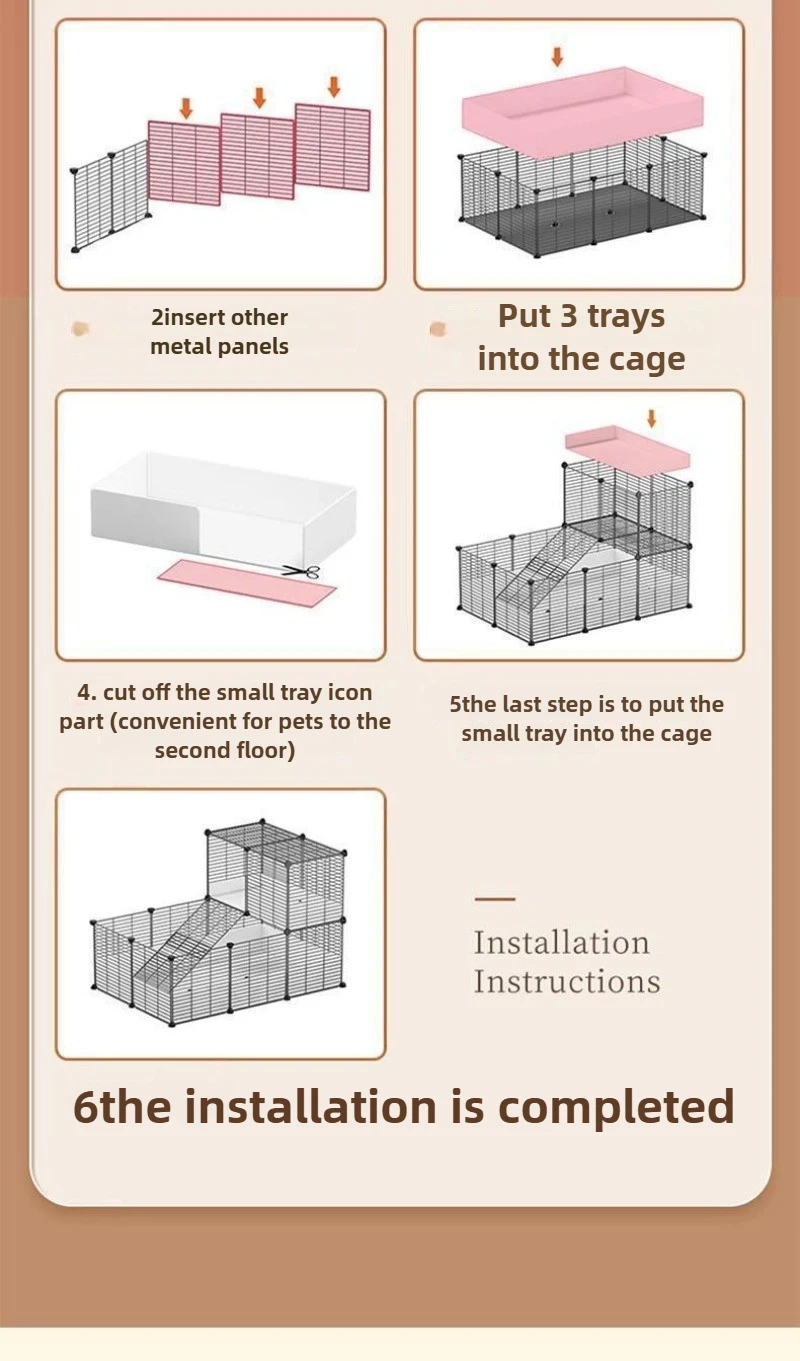 2insert other metal panels

Put 3 trays into the cage

4. cut off the small tray icon part (convenient for pets to the second floor)

5the last step is to put the small tray into the cage

Installation Instructions

6the installation is completed