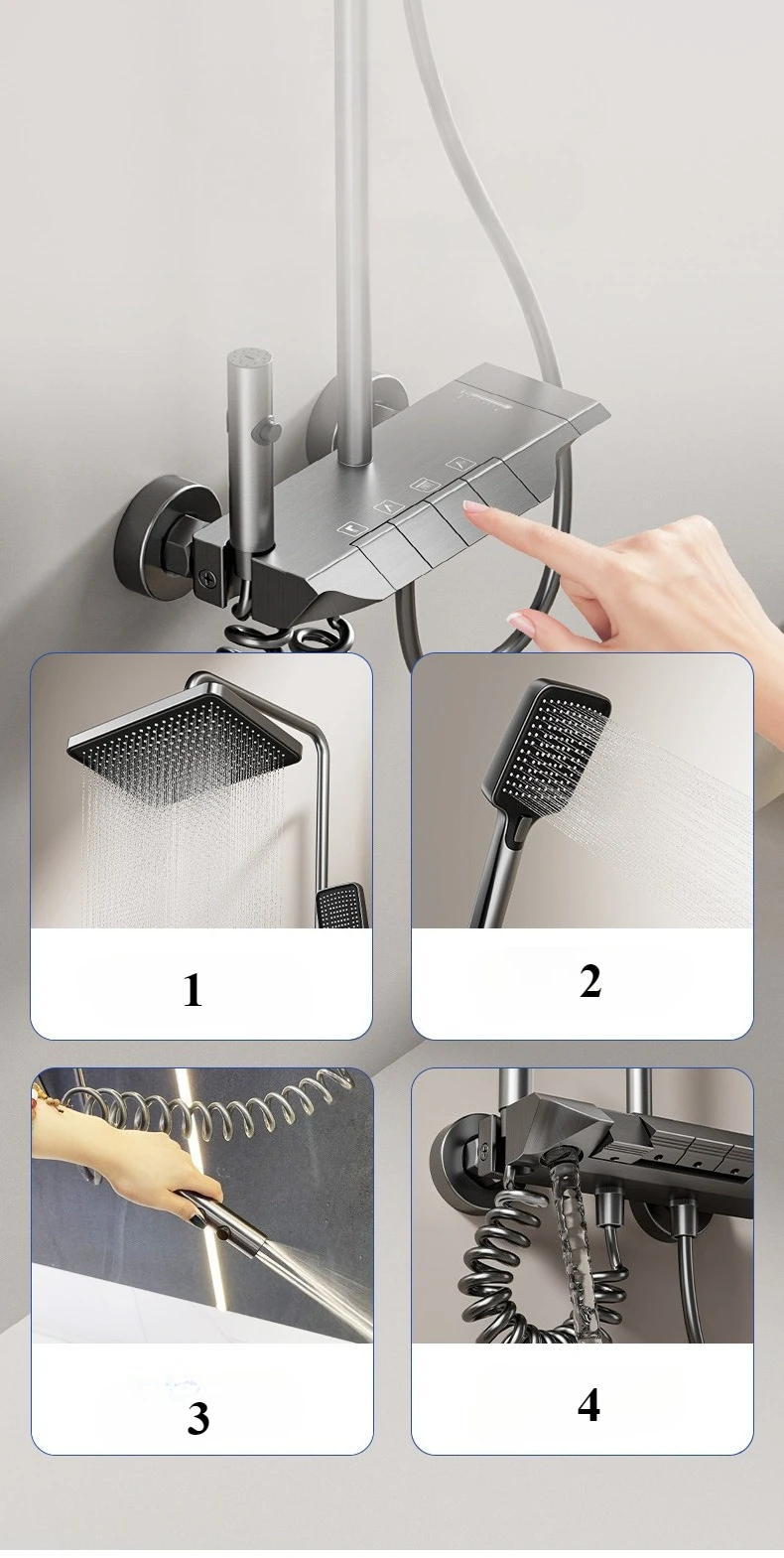 1

2

3

4