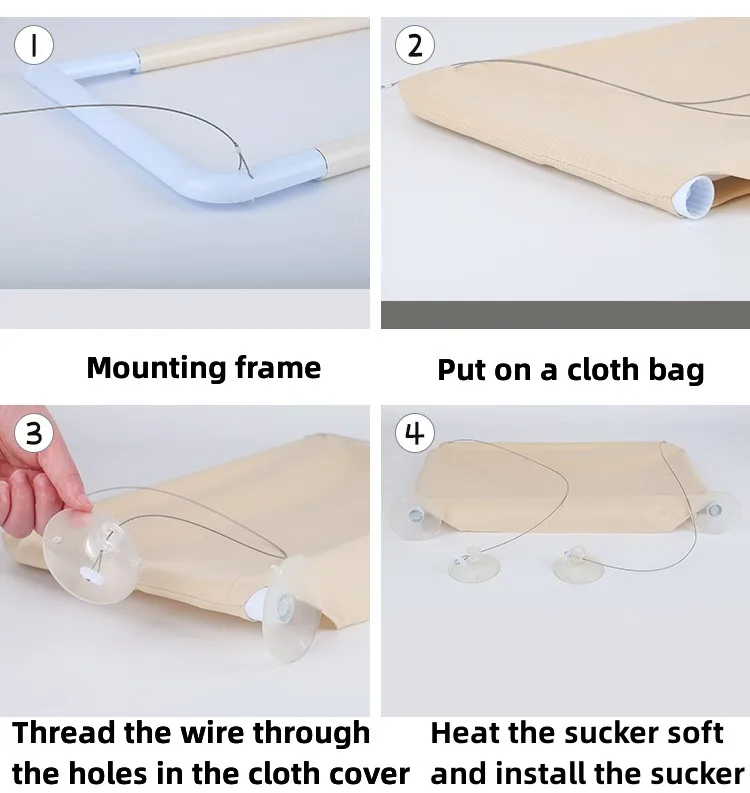 1

Mounting frame

2

Put on a cloth bag

3

Thread the wire through the holes in the cloth cover

4

Heat the sucker soft and install the sucker