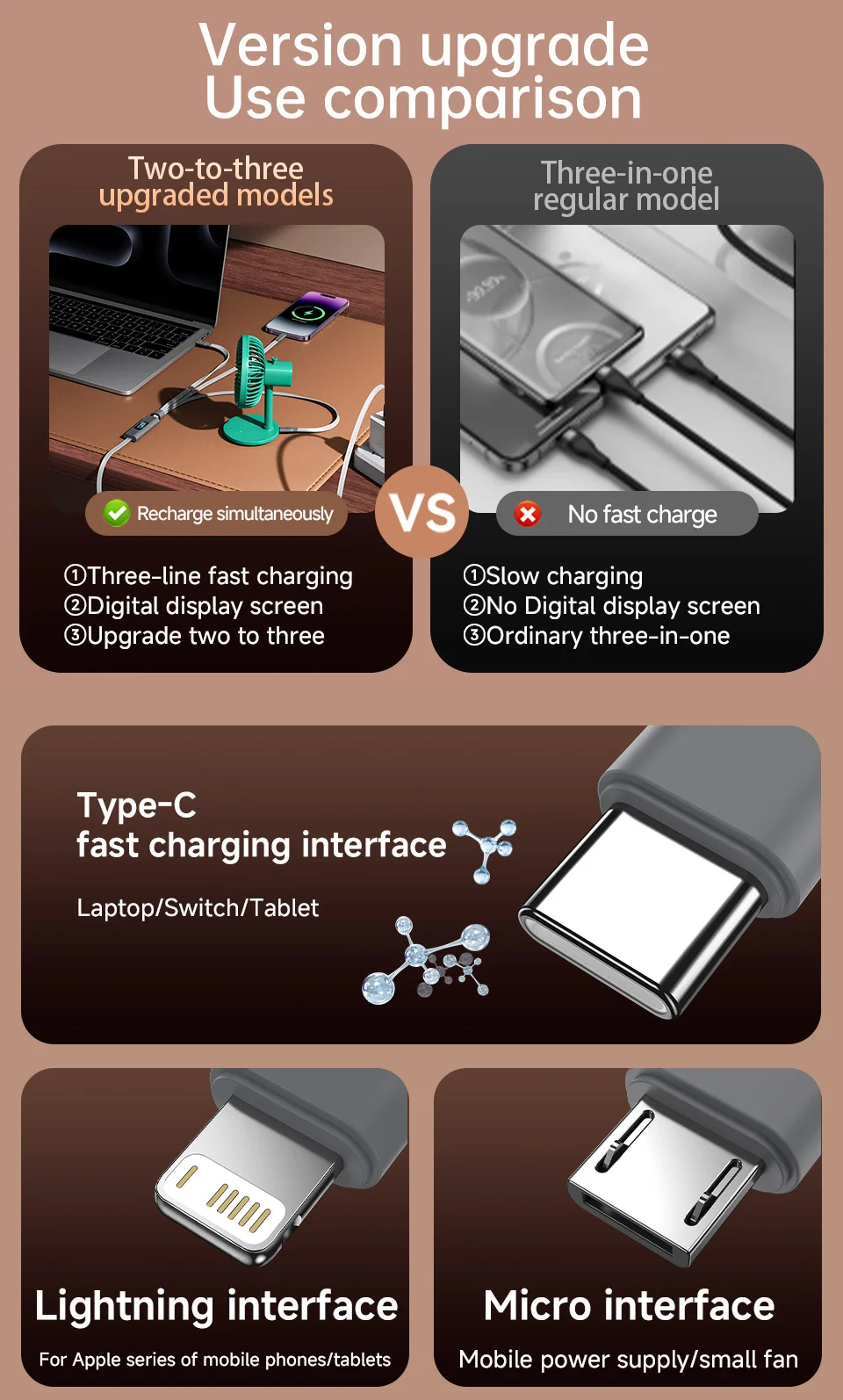 Version upgrade
Use comparison

Two-to-three
upgraded models

Recharge simultaneously

①Three-line fast charging
②Digital display screen
③Upgrade two to three

VS

Three-in-one
regular model

No fast charge

①Slow charging
②No Digital display screen
③Ordinary three-in-one

Type-C
fast charging interface

Laptop/Switch/Tablet

Lightning interface

For Apple series of mobile phones/tablets

Micro interface

Mobile power supply/small fan