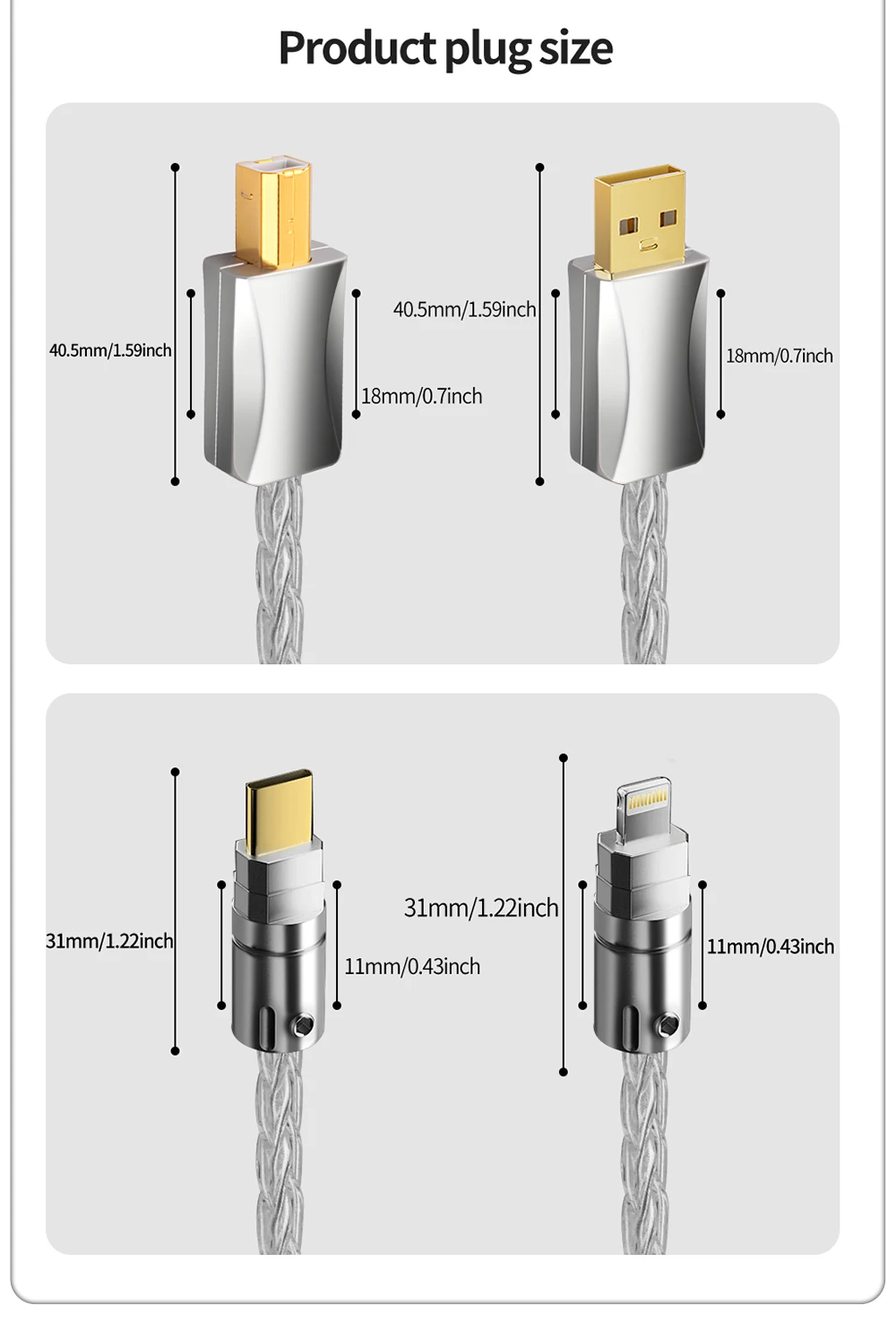 Product plug size

40.5mm/1.59inch

18mm/0.7inch

40.5mm/1.59inch

18mm/0.7inch

31mm/1.22inch

11mm/0.43inch

31mm/1.22inch

11mm/0.43inch