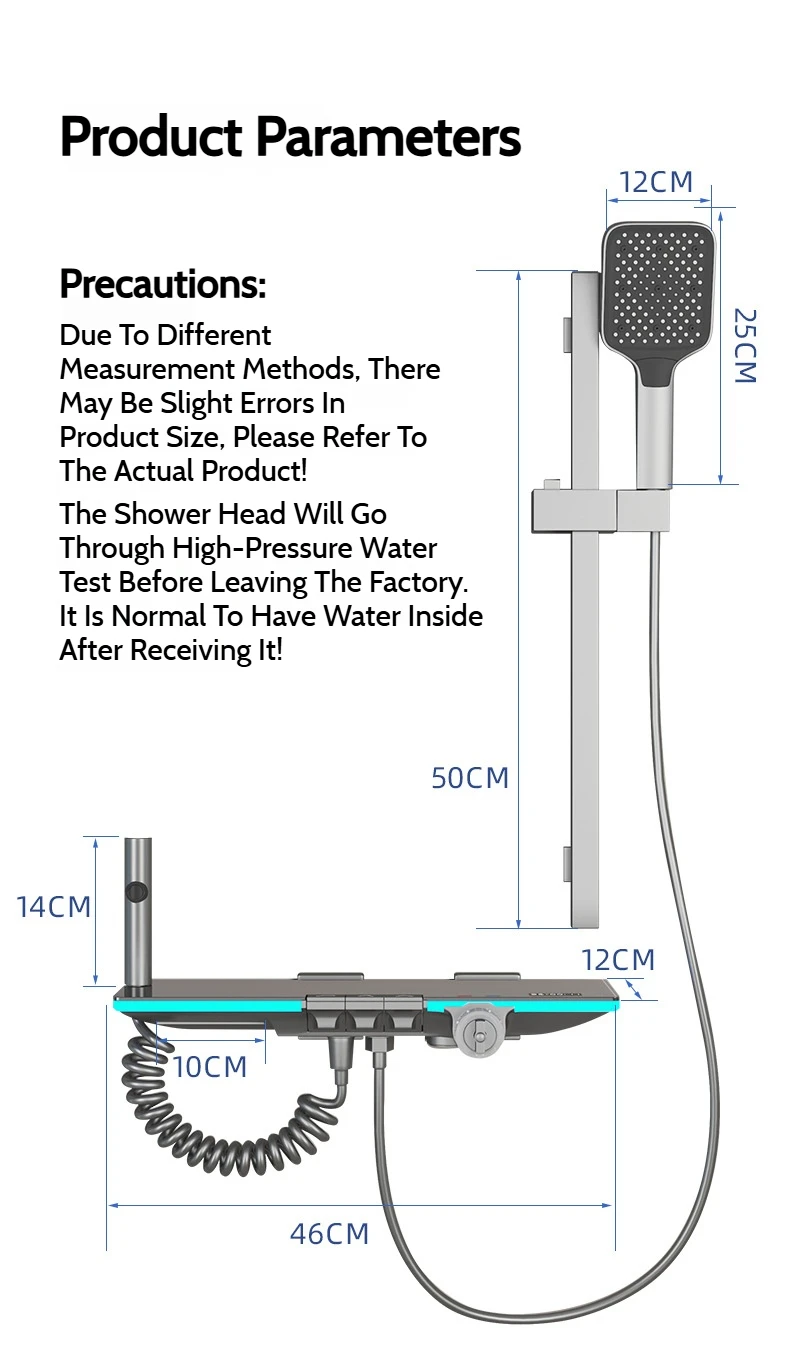 Product Parameters

Precautions:

Due To Different Measurement Methods, There May Be Slight Errors In Product Size, Please Refer To The Actual Product!

The Shower Head Will Go Through High-Pressure Water Test Before Leaving The Factory. It Is Normal To Have Water Inside After Receiving It!

12CM

25CM

50CM

14CM

12CM

10CM

46CM