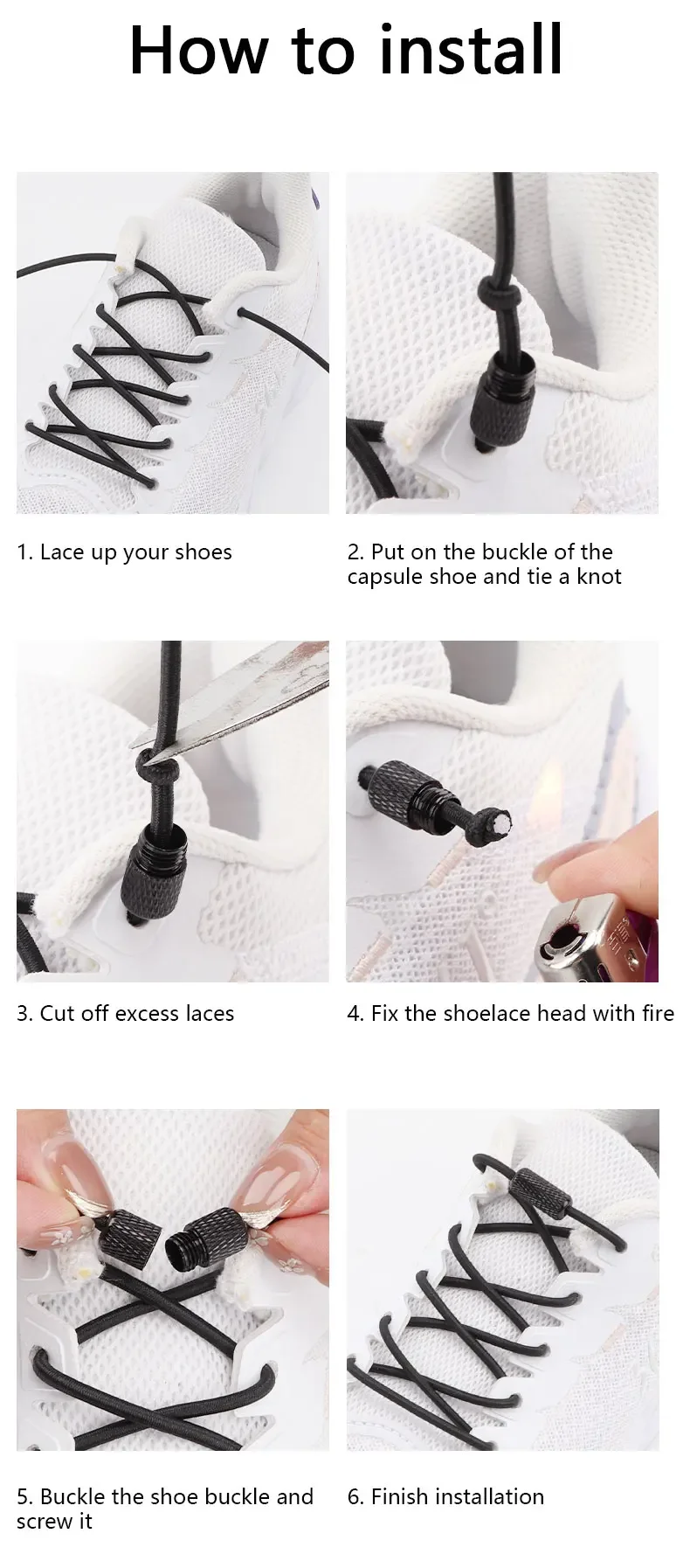 How to install

1. Lace up your shoes

2. Put on the buckle of the capsule shoe and tie a knot

3. Cut off excess laces

4. Fix the shoelace head with fire

5. Buckle the shoe buckle and screw it

6. Finish installation