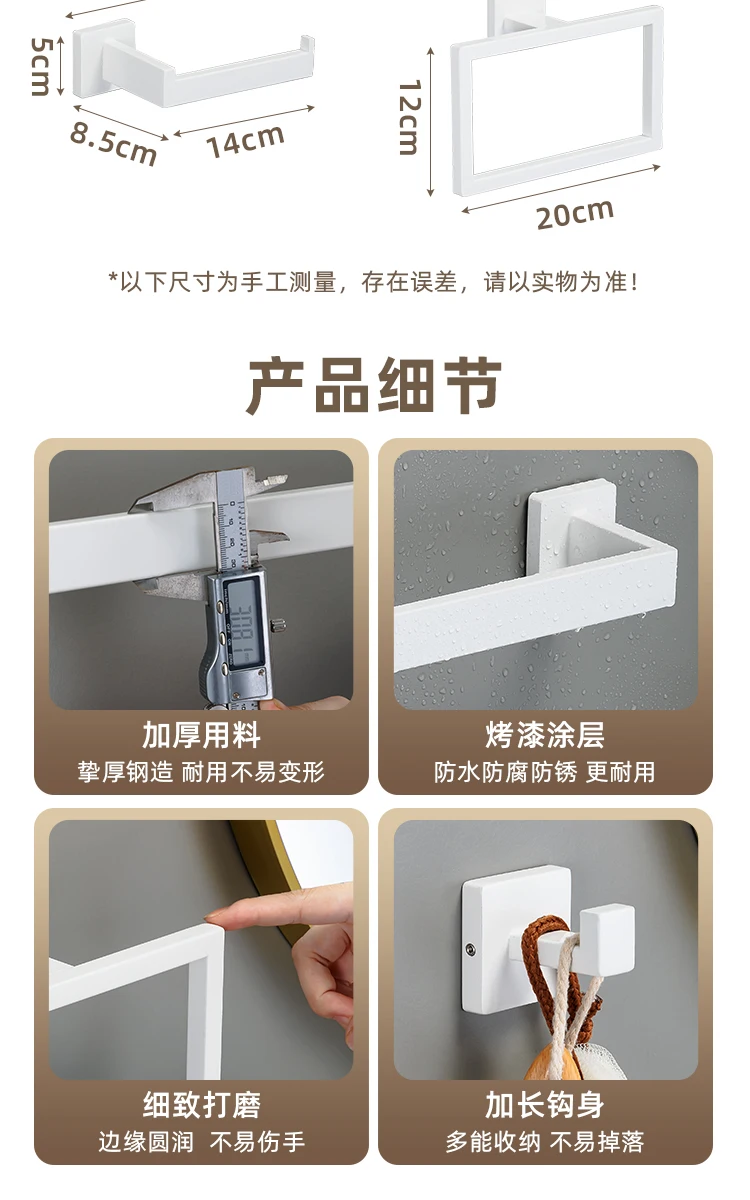 5cm
8.5cm
14cm
12cm
20cm

*以下尺寸为手工测量，存在误差，请以实物为准！

产品细节

加厚用料
挚厚钢造 耐用不易变形

烤漆涂层
防水防腐防锈 更耐用

细致打磨
边缘圆润 不易伤手

加长钩身
多能收纳 不易掉落