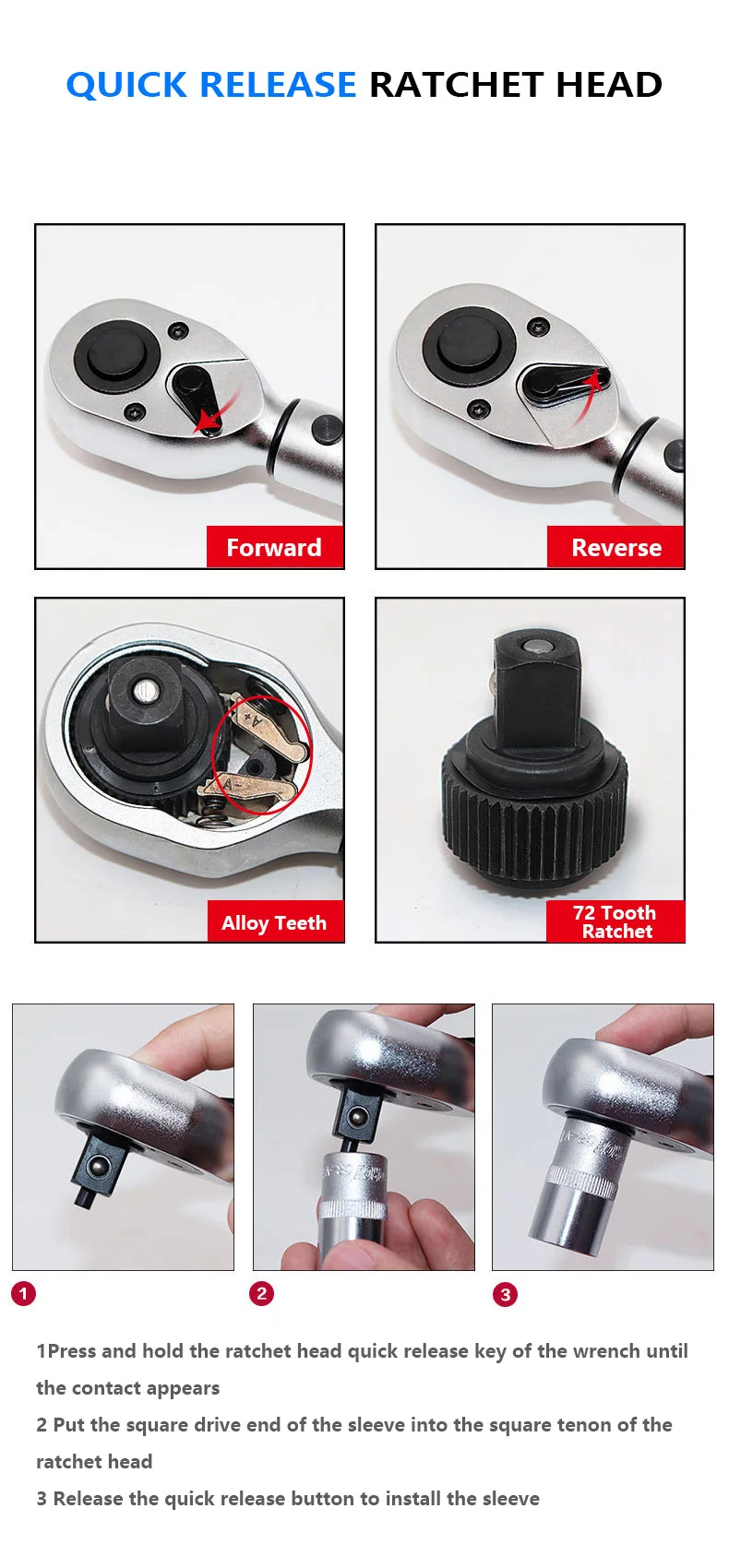 QUICK RELEASE RATCHET HEAD

Forward

Reverse

A+

A-

Alloy Teeth

72 Tooth Ratchet

1

2

3

1Press and hold the ratchet head quick release key of the wrench until the contact appears

2 Put the square drive end of the sleeve into the square tenon of the ratchet head

3 Release the quick release button to install the sleeve