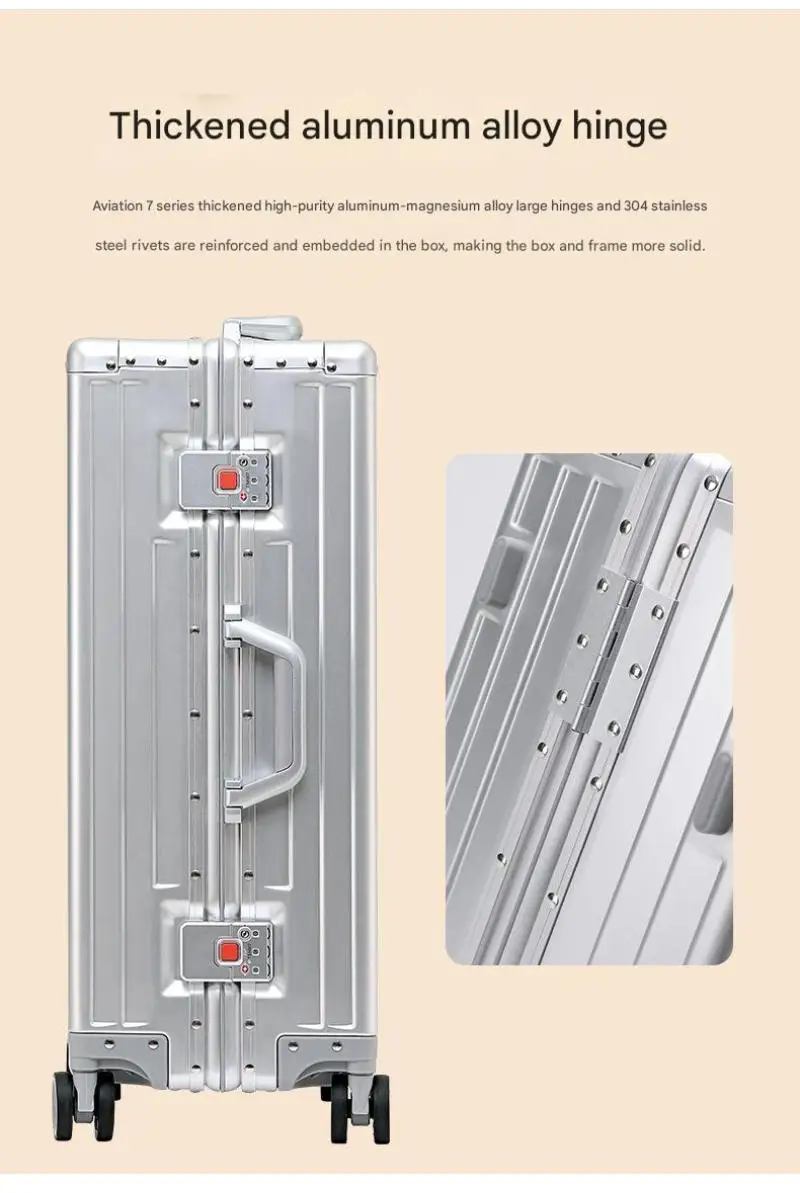 Thickened aluminum alloy hinge

Aviation 7 series thickened high-purity aluminum-magnesium alloy large hinges and 304 stainless steel rivets are reinforced and embedded in the box, making the box and frame more solid.