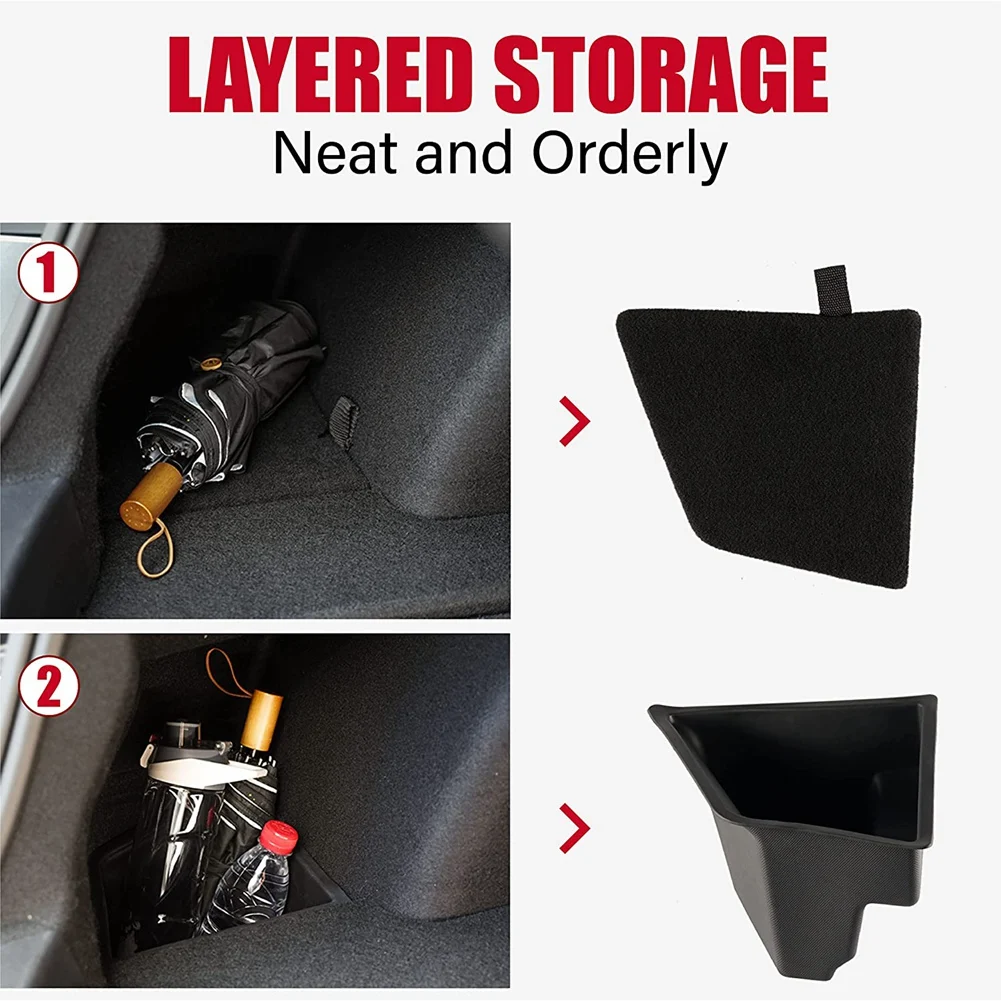 LAYERED STORAGE
Neat and Orderly

1

2