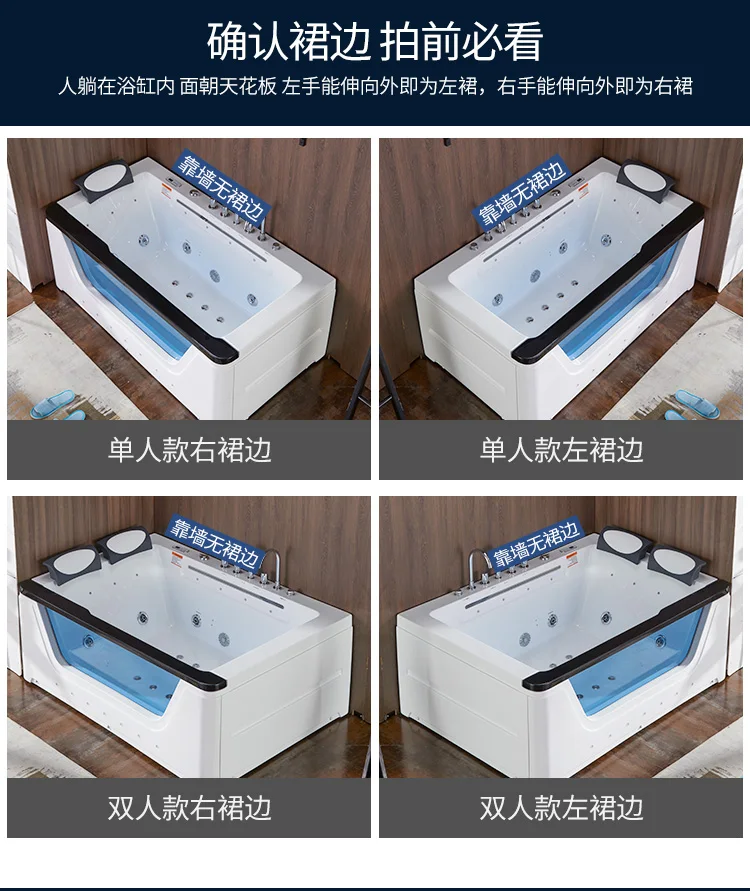 确认裙边 拍前必看

人躺在浴缸内 面朝天花板 左手能伸向外即为左裙，右手能伸向外即为右裙

靠墙无裙边

单人款右裙边

靠墙无裙边

单人款左裙边

靠墙无裙边

双人款右裙边

靠墙无裙边

双人款左裙边