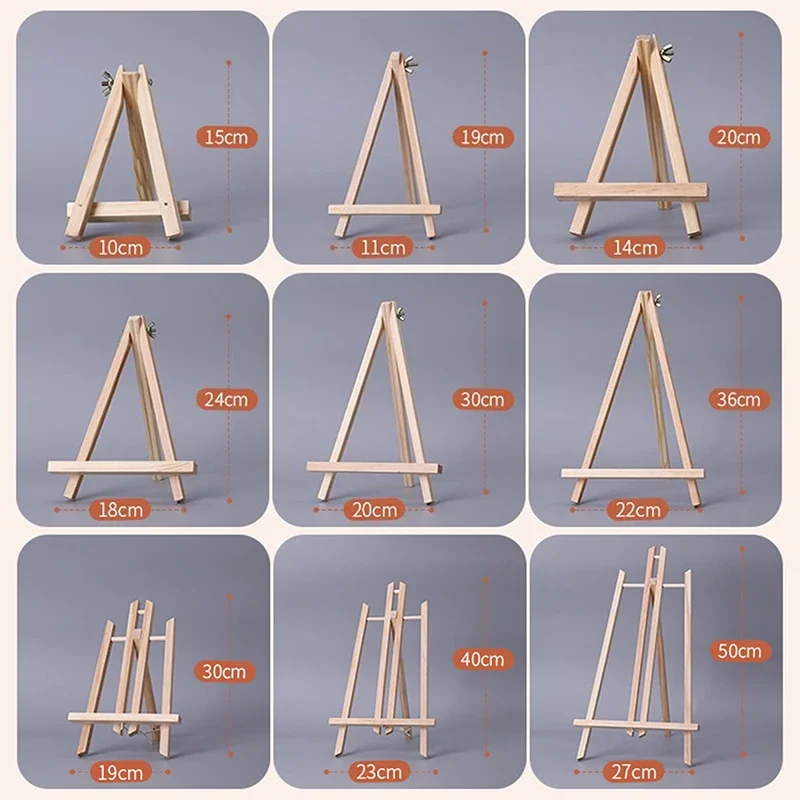 15cm
10cm
19cm
11cm
20cm
14cm
24cm
18cm
30cm
20cm
36cm
22cm
30cm
19cm
40cm
23cm
50cm
27cm