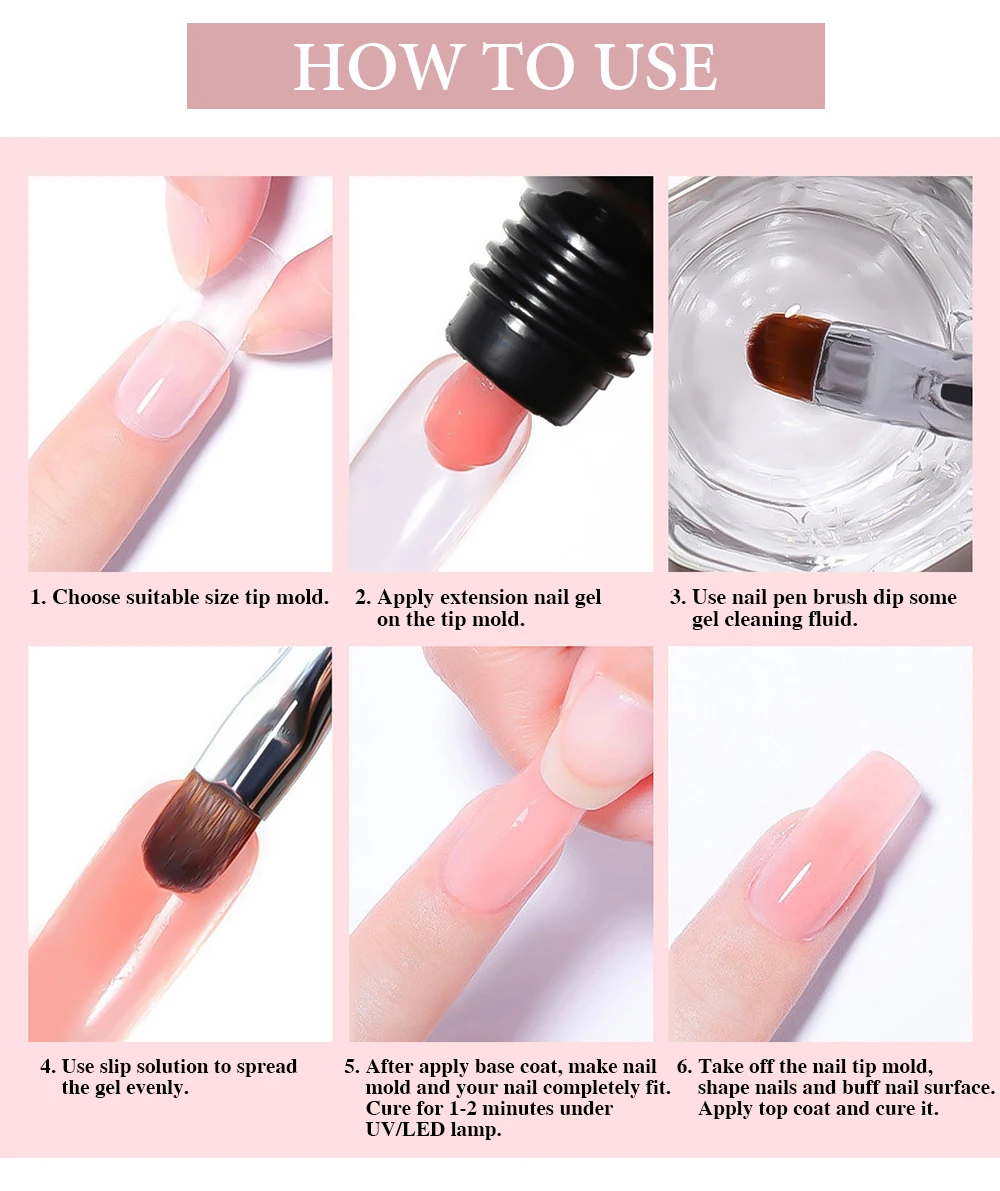 HOW TO USE

1. Choose suitable size tip mold.

2. Apply extension nail gel on the tip mold.

3. Use nail pen brush dip some gel cleaning fluid.

4. Use slip solution to spread the gel evenly.

5. After apply base coat, make nail mold and your nail completely fit. Cure for 1-2 minutes under UV/LED lamp.

6. Take off the nail tip mold, shape nails and buff nail surface. Apply top coat and cure it.