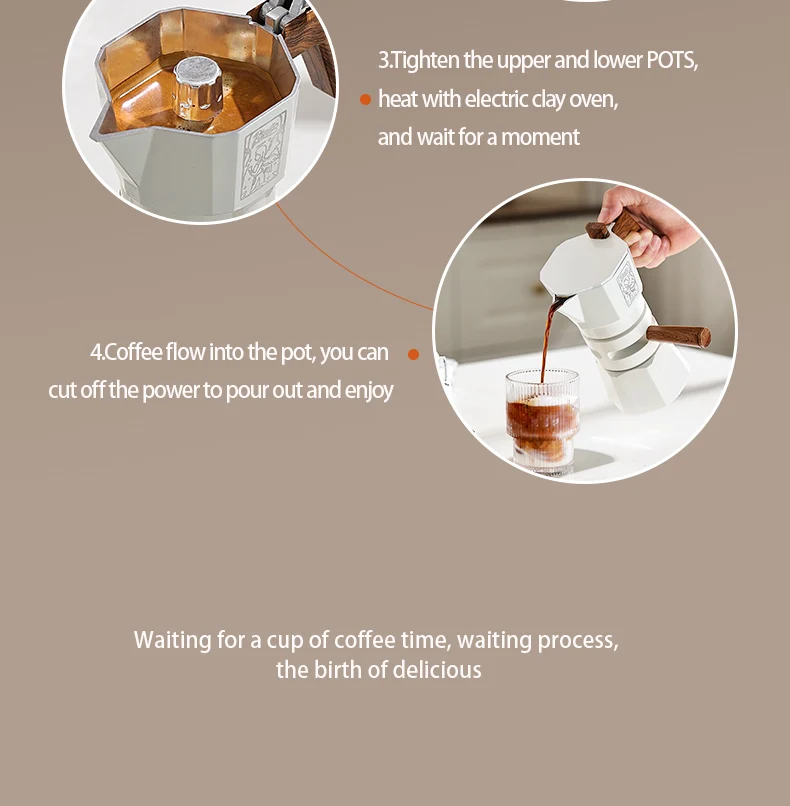 3.Tighten the upper and lower POTS,
heat with electric clay oven,
and wait for a moment

4.Coffee flow into the pot, you can
cut off the power to pour out and enjoy

Waiting for a cup of coffee time, waiting process,
the birth of delicious