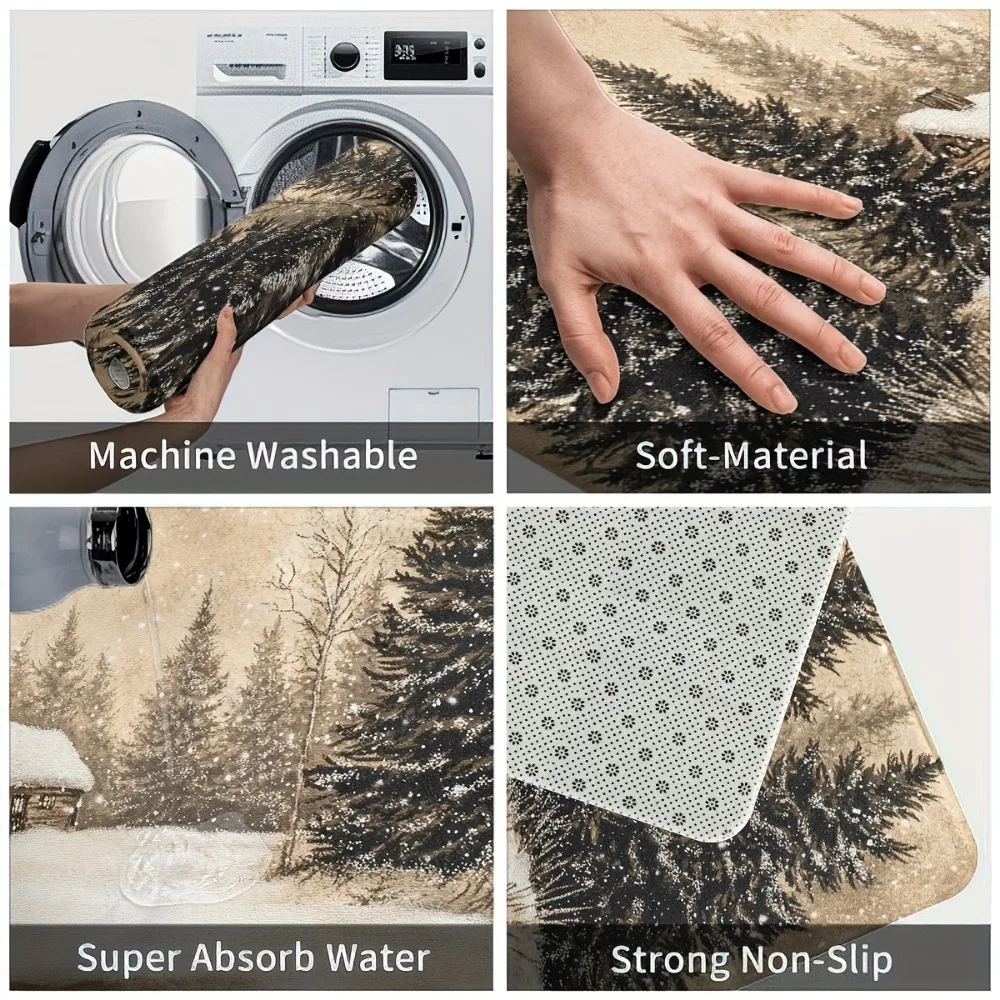 Machine Washable

Soft-Material

Super Absorb Water

Strong Non-Slip