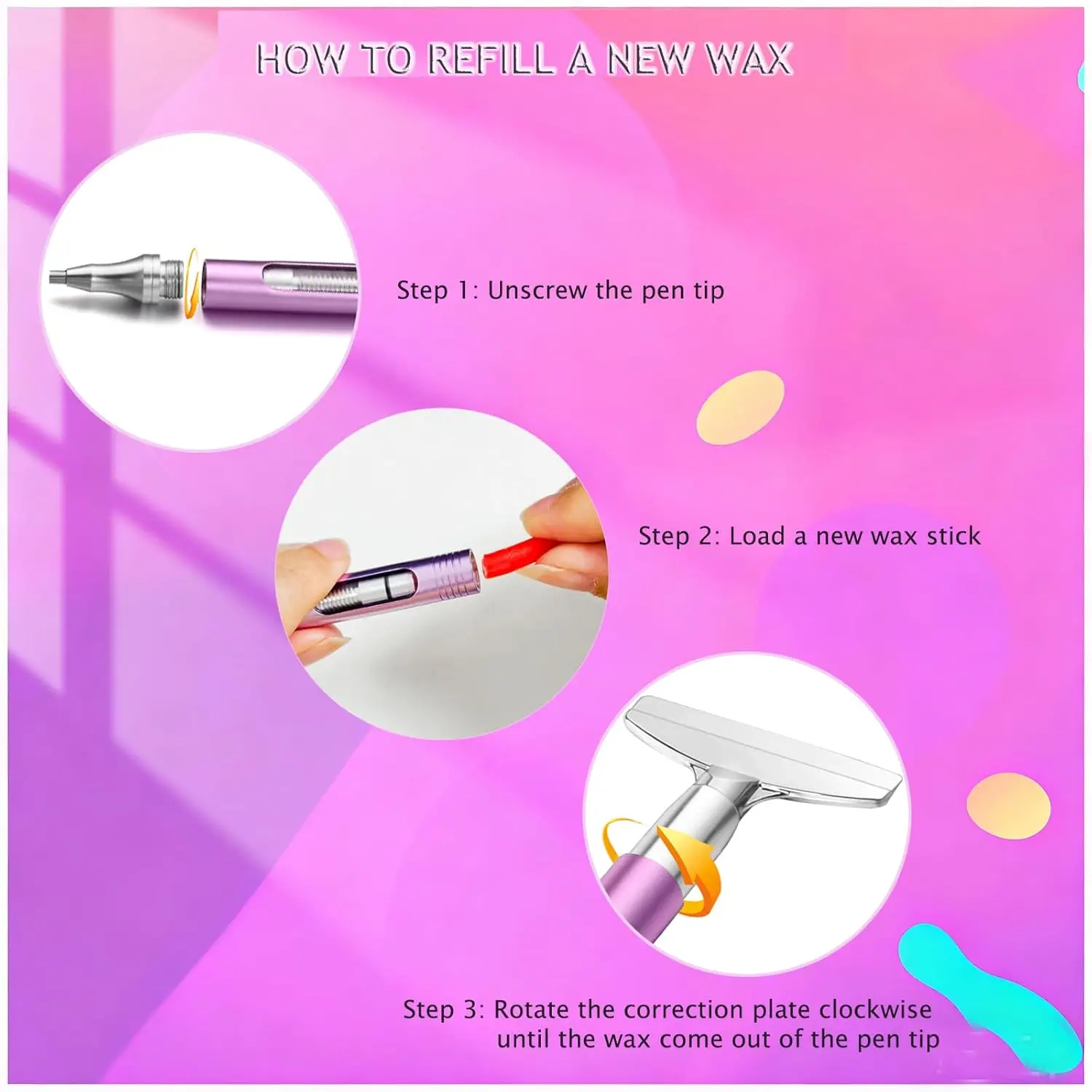 HOW TO REFILL A NEW WAX

Step 1: Unscrew the pen tip

Step 2: Load a new wax stick

Step 3: Rotate the correction plate clockwise until the wax come out of the pen tip