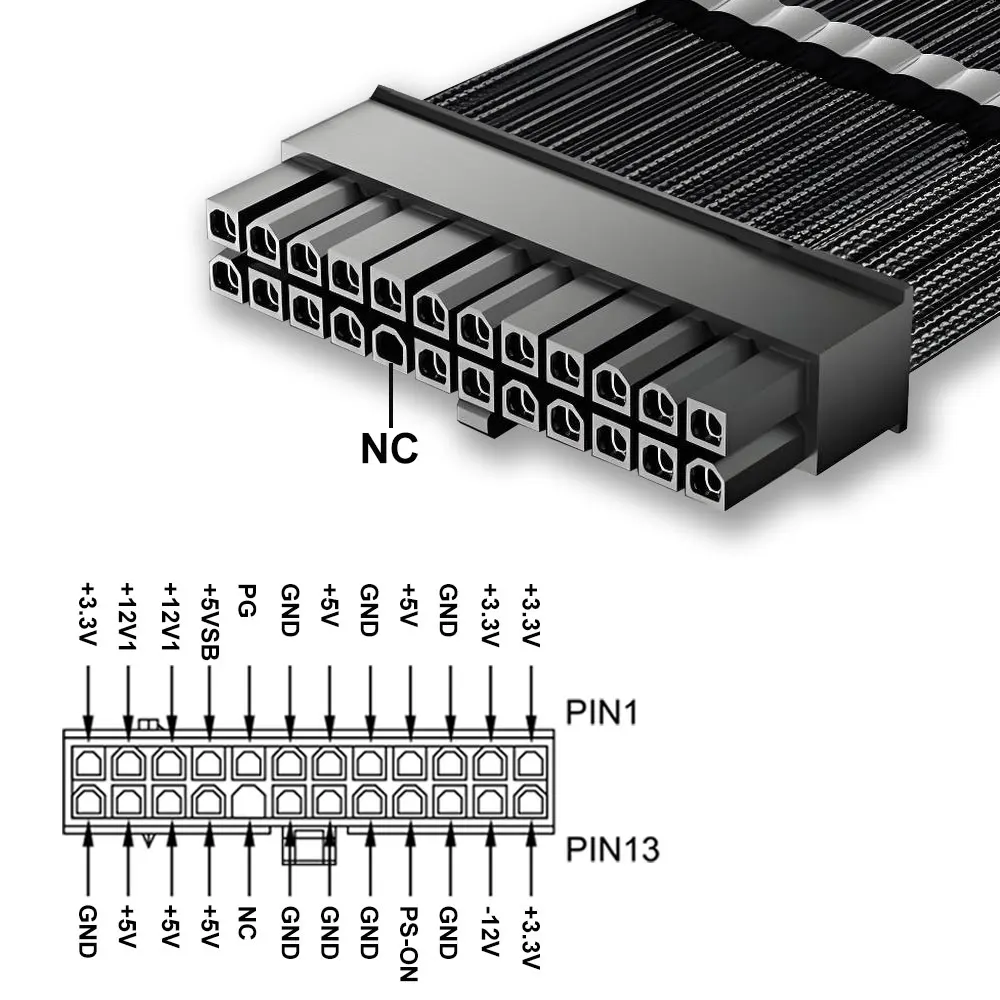 NC

+3.3V +12V1 +12V1 +5VSB PG GND +5V GND +5V GND +3.3V +3.3V

PIN1

PIN13

GND +5V +5V +5V NC GND GND GND PS-ON GND -12V +3.3V