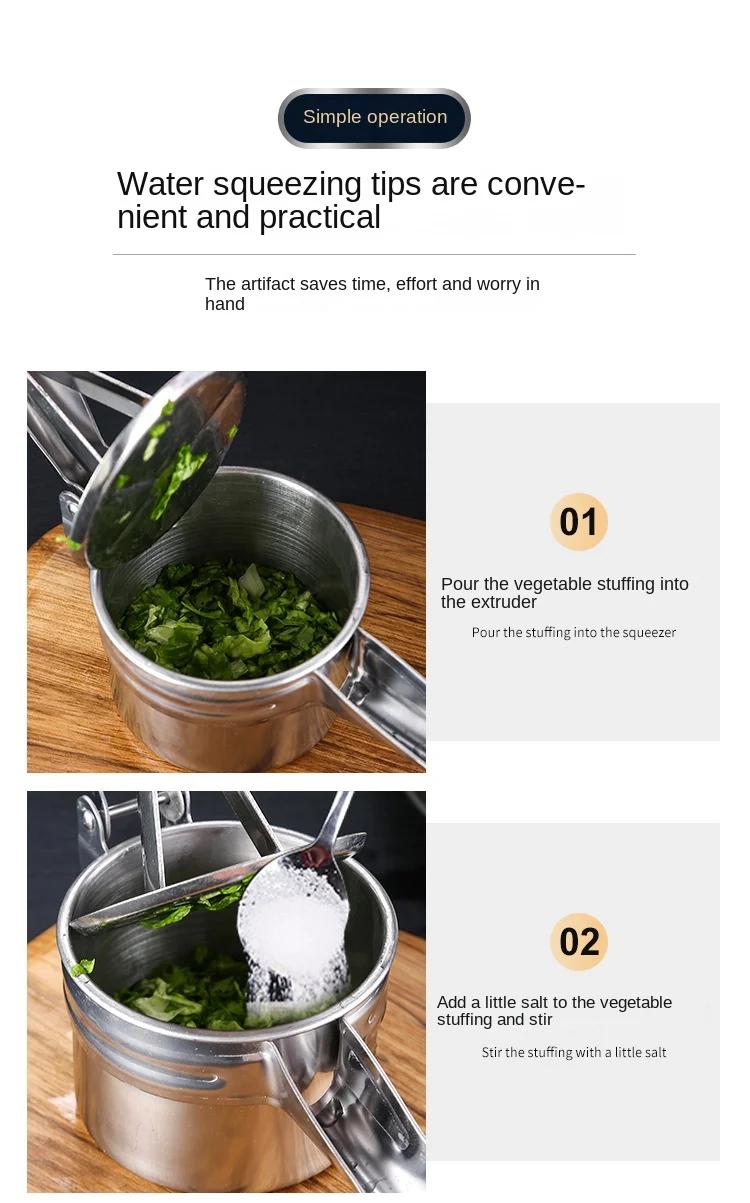 Simple operation

Water squeezing tips are convenient and practical

The artifact saves time, effort and worry in hand

01

Pour the vegetable stuffing into the extruder

Pour the stuffing into the squeezer

02

Add a little salt to the vegetable stuffing and stir

Stir the stuffing with a little salt