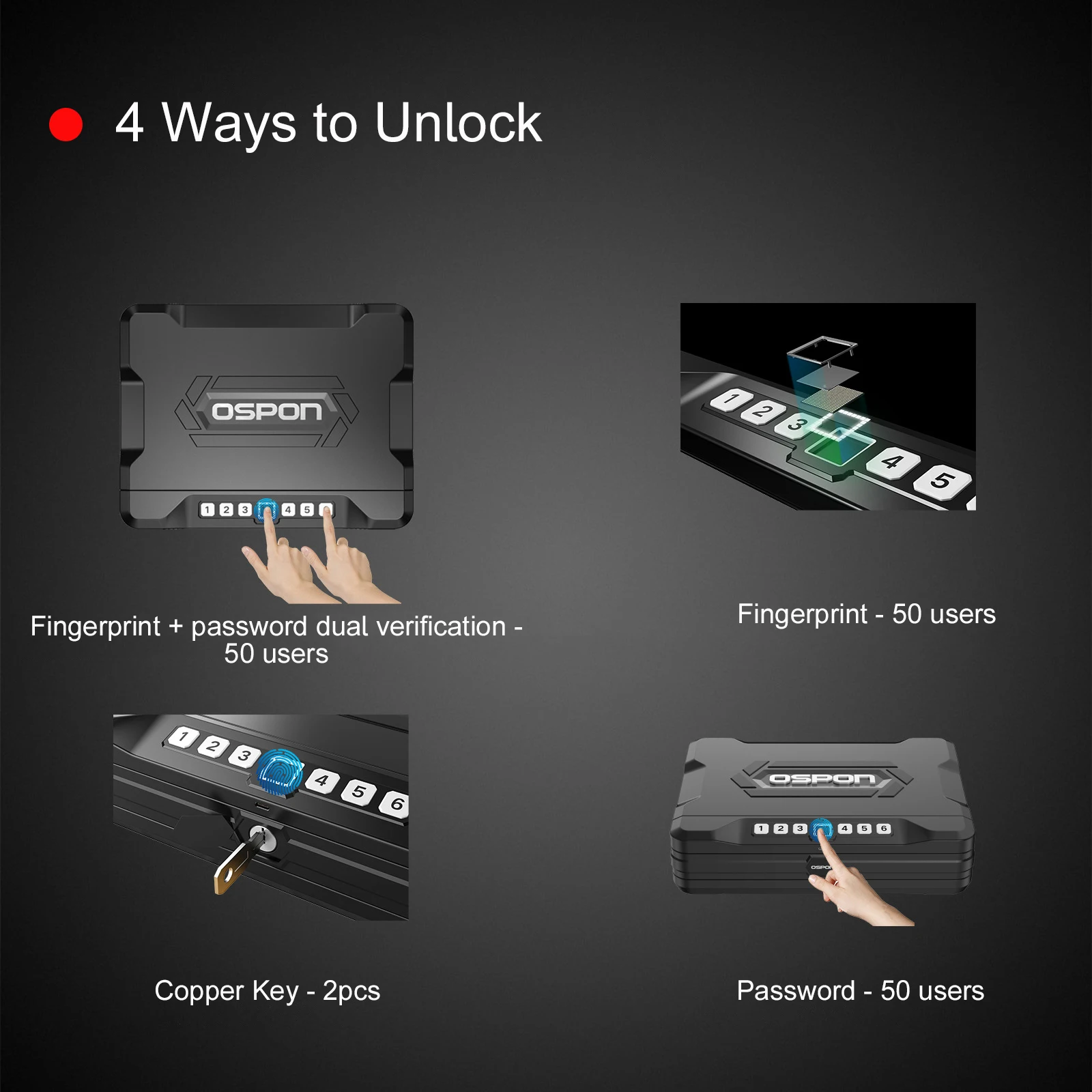 4 Ways to Unlock

OSPON

1 2 3 4 5

Fingerprint + password dual verification - 50 users

1 2 3 4 5

Fingerprint - 50 users

1 2 3 4 5 6

Copper Key - 2pcs

OSPON

1 2 3 4 5 6

Password - 50 users