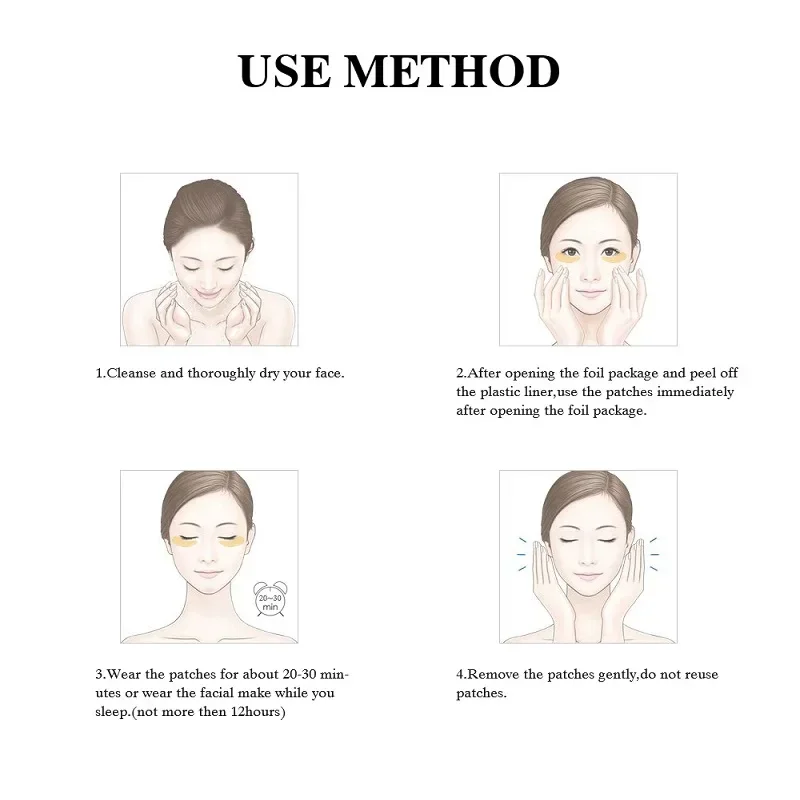 USE METHOD

1.Cleanse and thoroughly dry your face.

2.After opening the foil package and peel off the plastic liner,use the patches immediately after opening the foil package.

20~30 min

3.Wear the patches for about 20-30 minutes or wear the facial make while you sleep.(not more then 12hours)

4.Remove the patches gently,do not reuse patches.