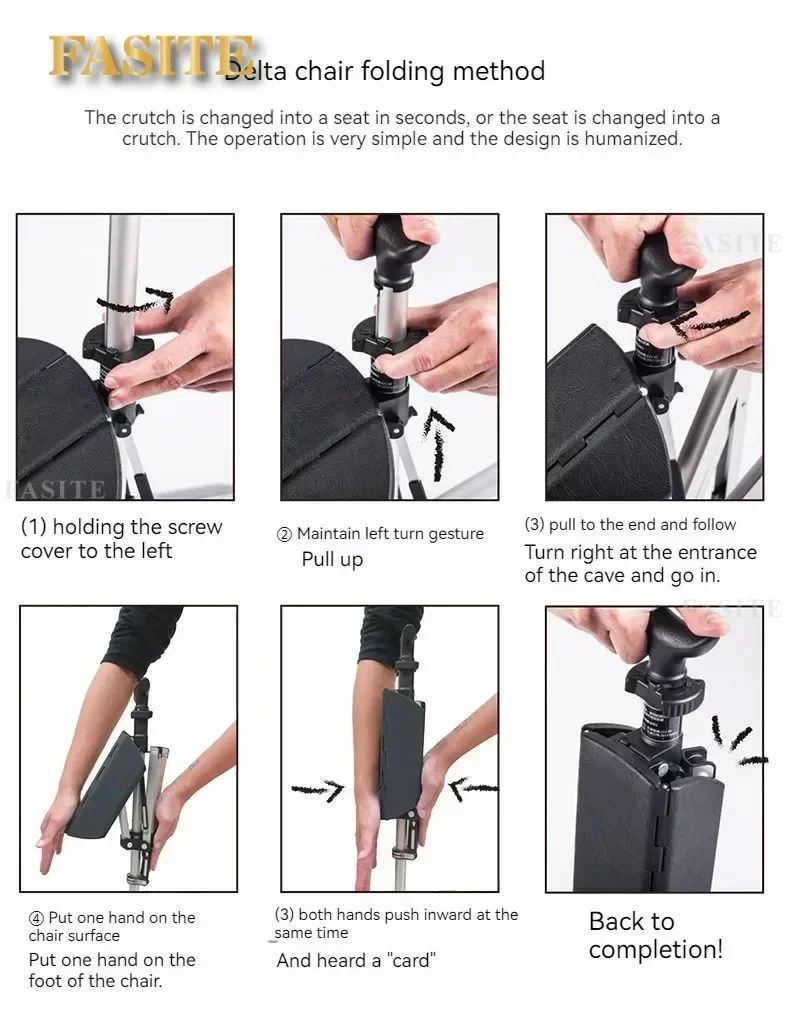 FASITE Delta chair folding method

The crutch is changed into a seat in seconds, or the seat is changed into a crutch. The operation is very simple and the design is humanized.

FASITE

FASITE

(1) holding the screw cover to the left

② Maintain left turn gesture
Pull up

(3) pull to the end and follow
Turn right at the entrance of the cave and go in.

FASITE

④ Put one hand on the chair surface
Put one hand on the foot of the chair.

(3) both hands push inward at the same time
And heard a "card"

Back to completion!