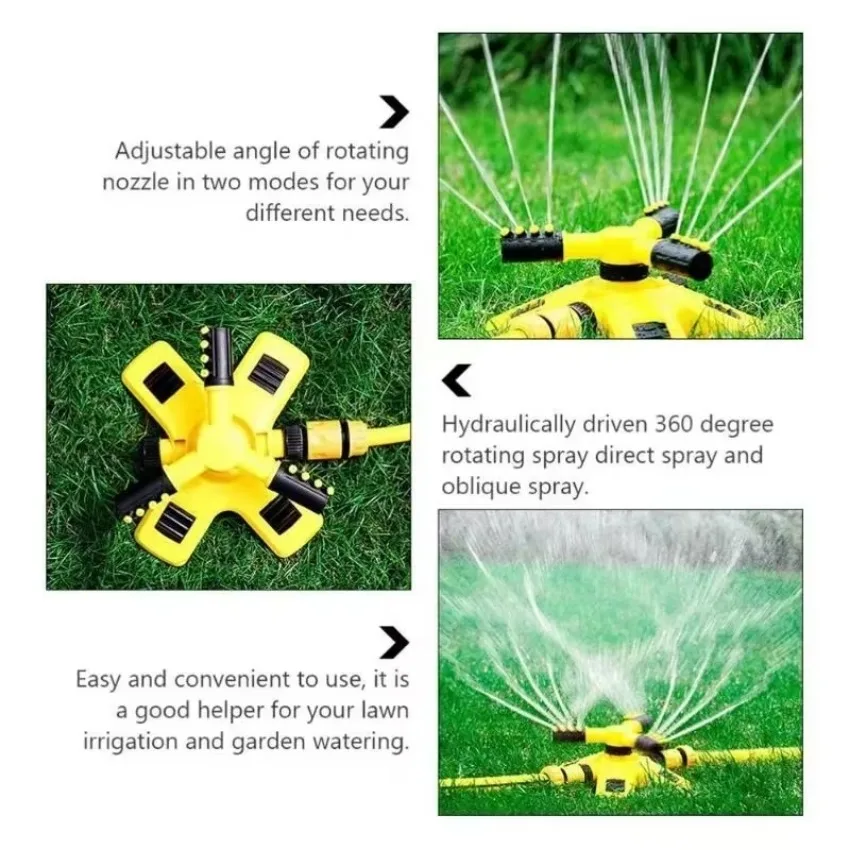 Adjustable angle of rotating nozzle in two modes for your different needs.

Hydraulically driven 360 degree rotating spray direct spray and oblique spray.

Easy and convenient to use, it is a good helper for your lawn irrigation and garden watering.