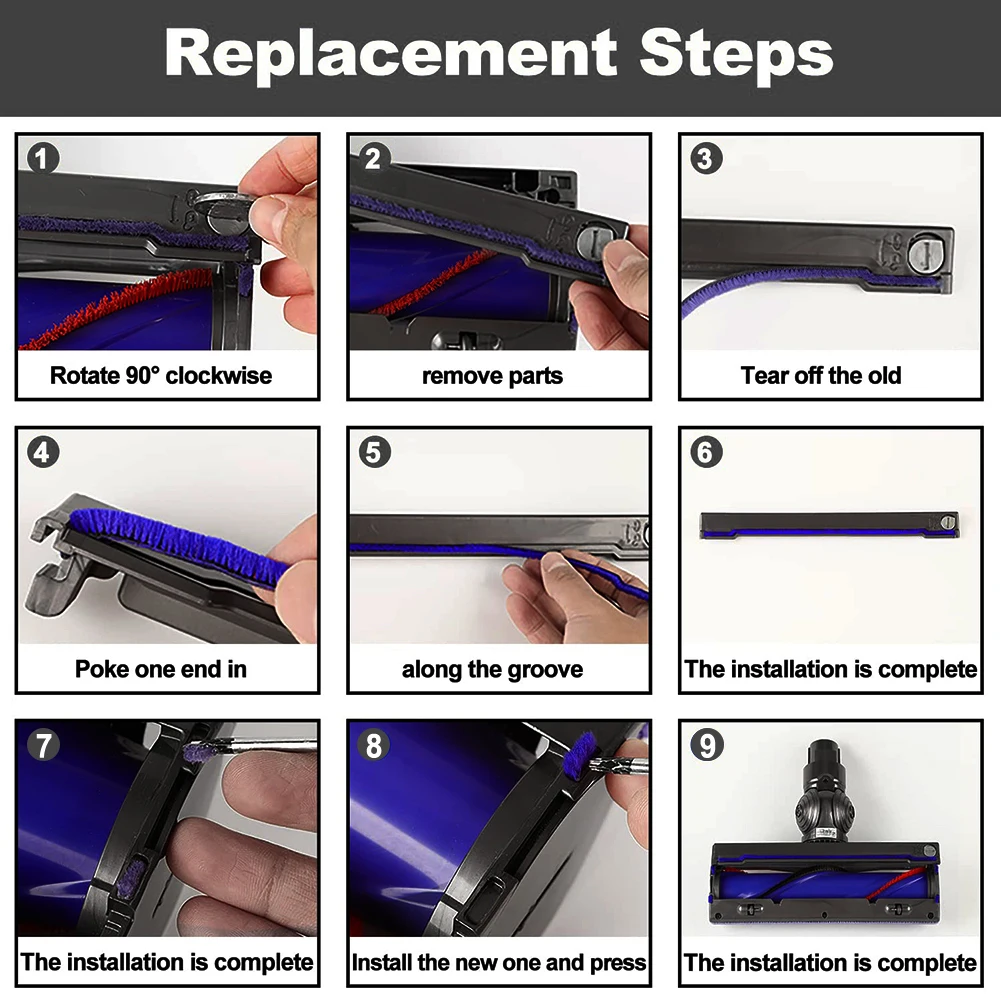 Replacement Steps

1
Rotate 90° clockwise

2
remove parts

3
Tear off the old

4
Poke one end in

5
along the groove

6
The installation is complete

7
The installation is complete

8
Install the new one and press

9
The installation is complete