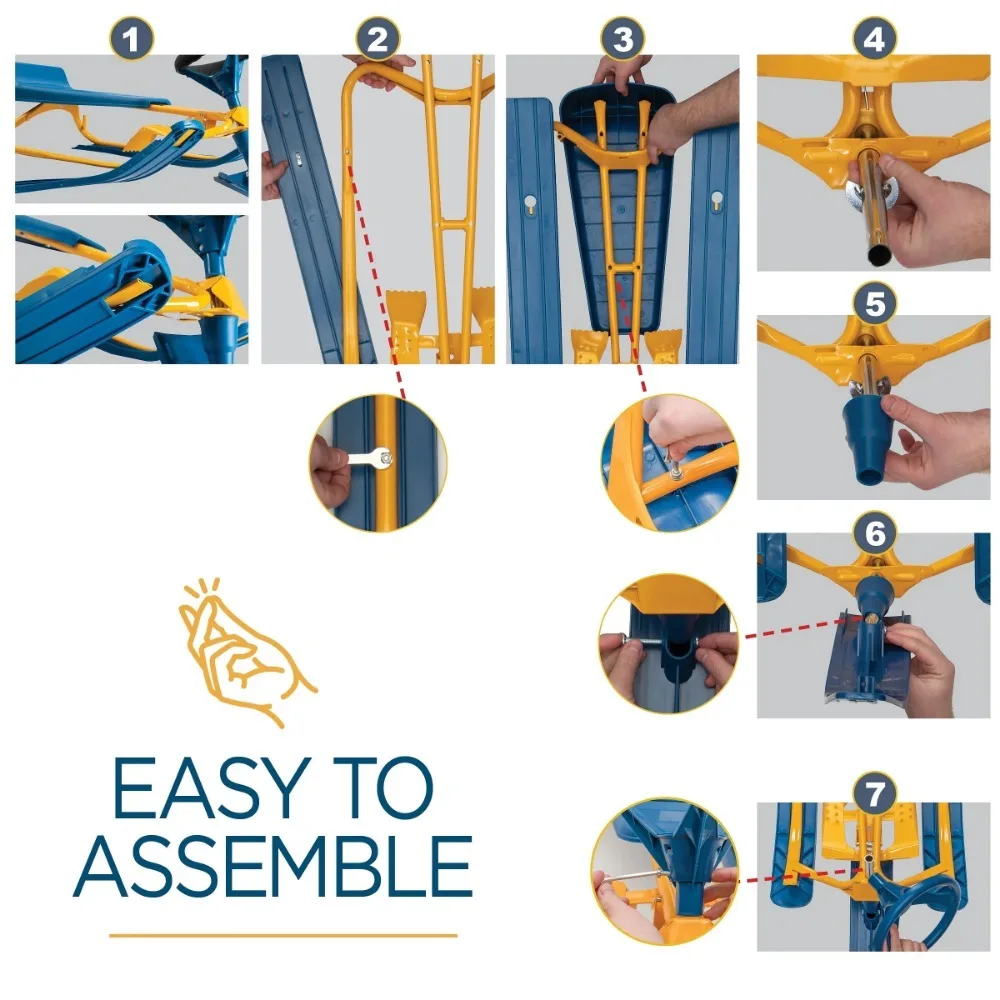 1

2

3

4

5

6

7

EASY TO ASSEMBLE