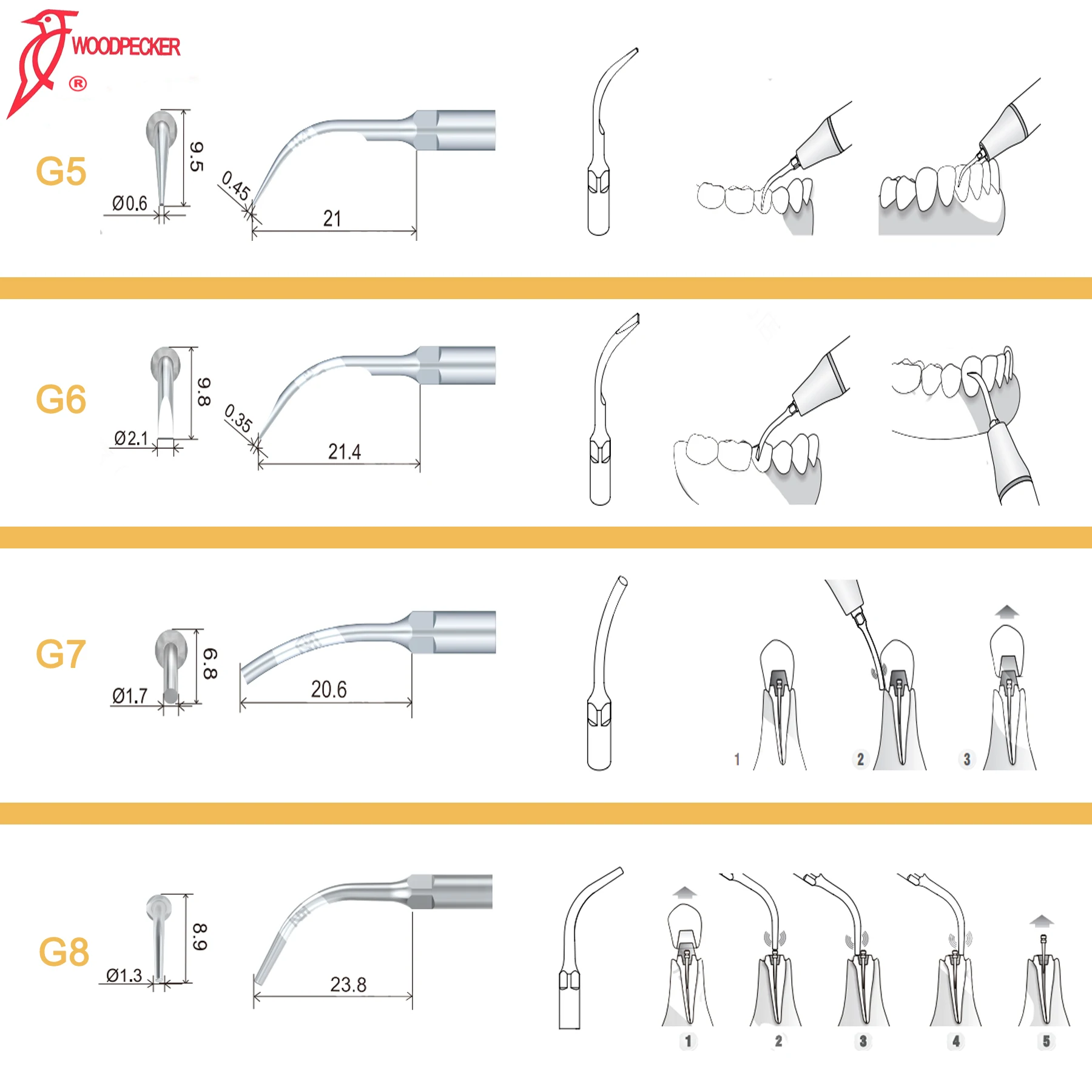 WOODPECKER
®

G5
9.5
Ø0.6
0.45
21

G6
9.8
Ø2.1
0.35
21.4

G7
6.8
Ø1.7
20.6
1
2
3

G8
8.9
Ø1.3
23.8
1
2
3
4
5