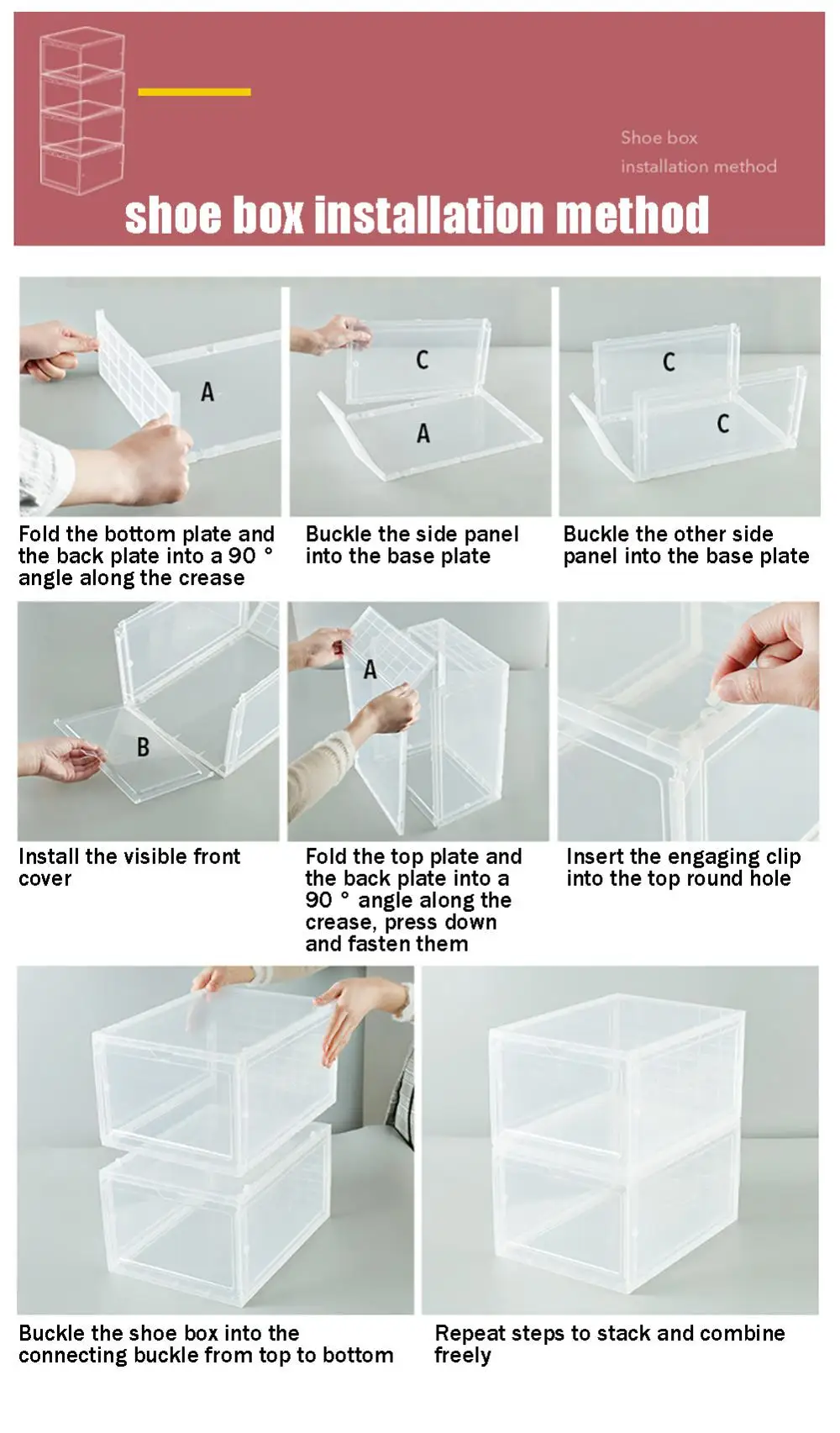 Shoe box
installation method

shoe box installation method

A

Fold the bottom plate and the back plate into a 90 ° angle along the crease

C

A

Buckle the side panel into the base plate

C

C

Buckle the other side panel into the base plate

B

Install the visible front cover

A

Fold the top plate and the back plate into a 90 ° angle along the crease, press down and fasten them

Insert the engaging clip into the top round hole

Buckle the shoe box into the connecting buckle from top to bottom

Repeat steps to stack and combine freely